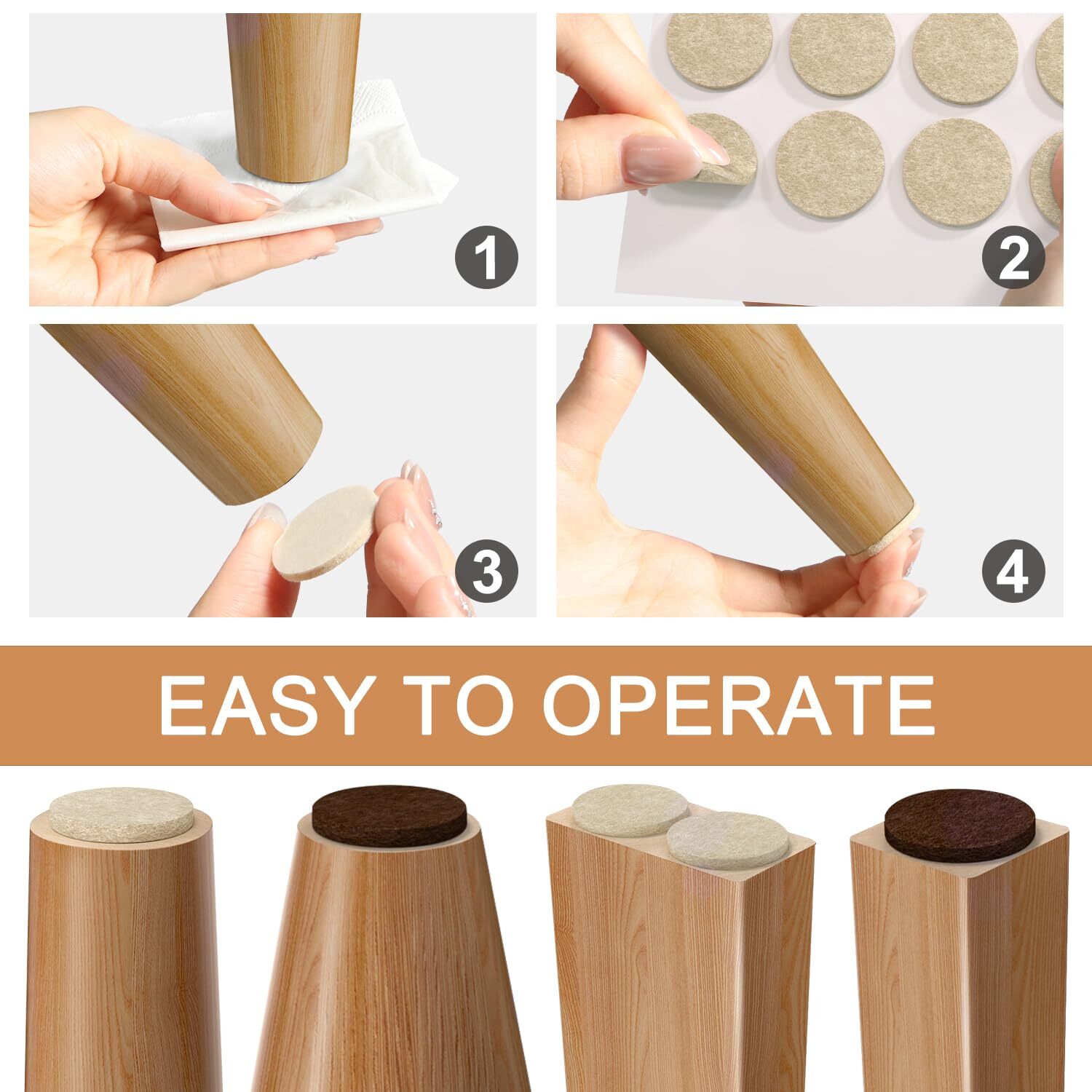 1

2

3

4

EASY TO OPERATE