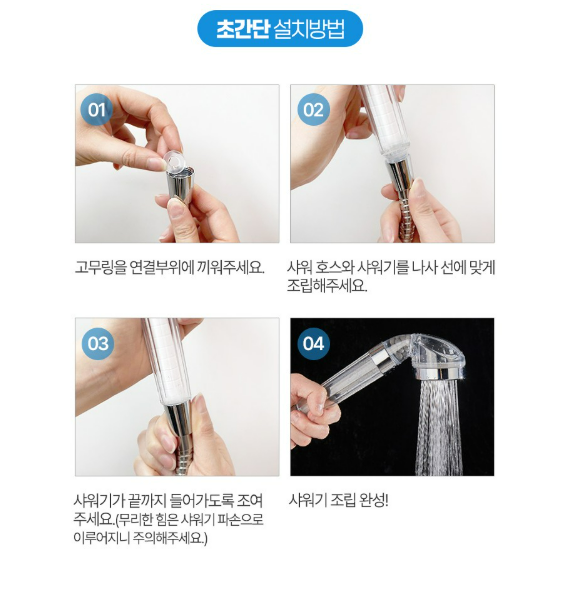 초간단 설치방법

01

고무링을 연결부위에 끼워주세요.

02

샤워 호스와 샤워기를 나사 선에 맞게 조립해주세요.

03

샤워기가 끝까지 들어가도록 조여 주세요.(무리한 힘은 샤워기 파손으로 이루어지니 주의해주세요.)

04

샤워기 조립 완성!