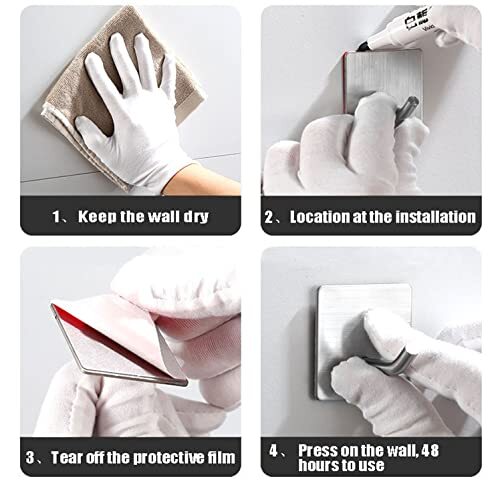 1、 Keep the wall dry

2、 Location at the installation

3、 Tear off the protective film

4、 Press on the wall, 48 hours to use