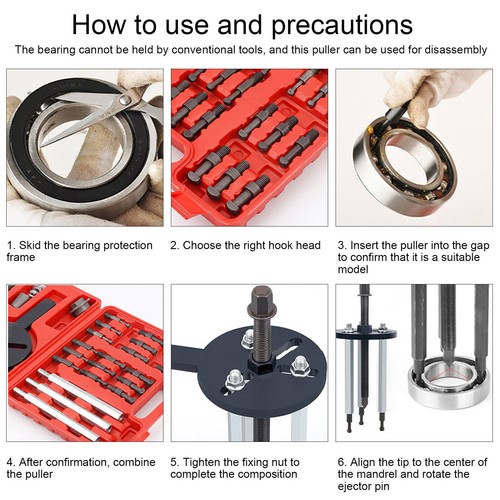 How to use and precautions

The bearing cannot be held by conventional tools, and this puller can be used for disassembly

1. Skid the bearing protection frame

2. Choose the right hook head

3. Insert the puller into the gap to confirm that it is a suitable model

4. After confirmation, combine the puller

5. Tighten the fixing nut to complete the composition

6. Align the tip to the center of the mandrel and rotate the ejector pin