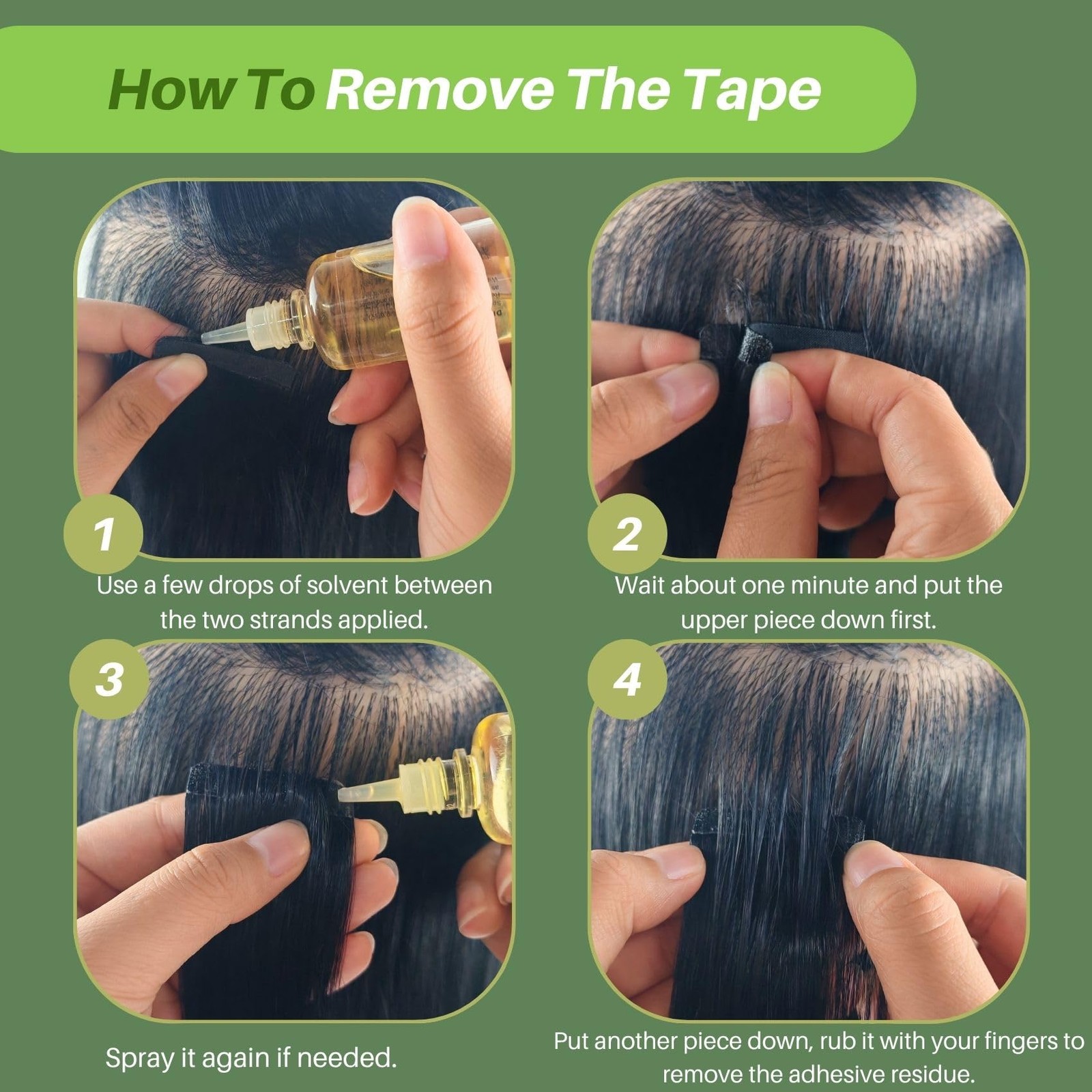 How To Remove The Tape

1

Use a few drops of solvent between the two strands applied.

2

Wait about one minute and put the upper piece down first.

3

Spray it again if needed.

4

Put another piece down, rub it with your fingers to remove the adhesive residue.