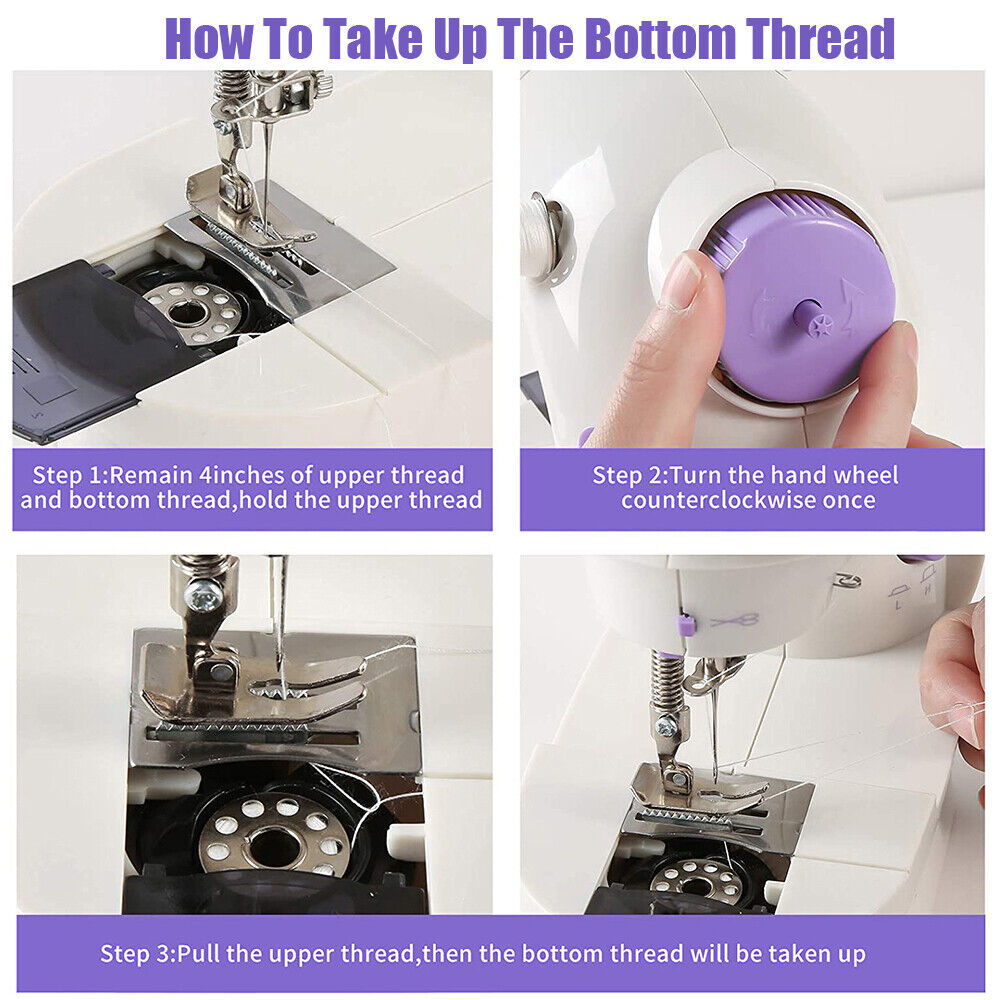 How To Take Up The Bottom Thread

Step 1:Remain 4inches of upper thread and bottom thread,hold the upper thread

Step 2:Turn the hand wheel counterclockwise once

L H

Step 3:Pull the upper thread,then the bottom thread will be taken up