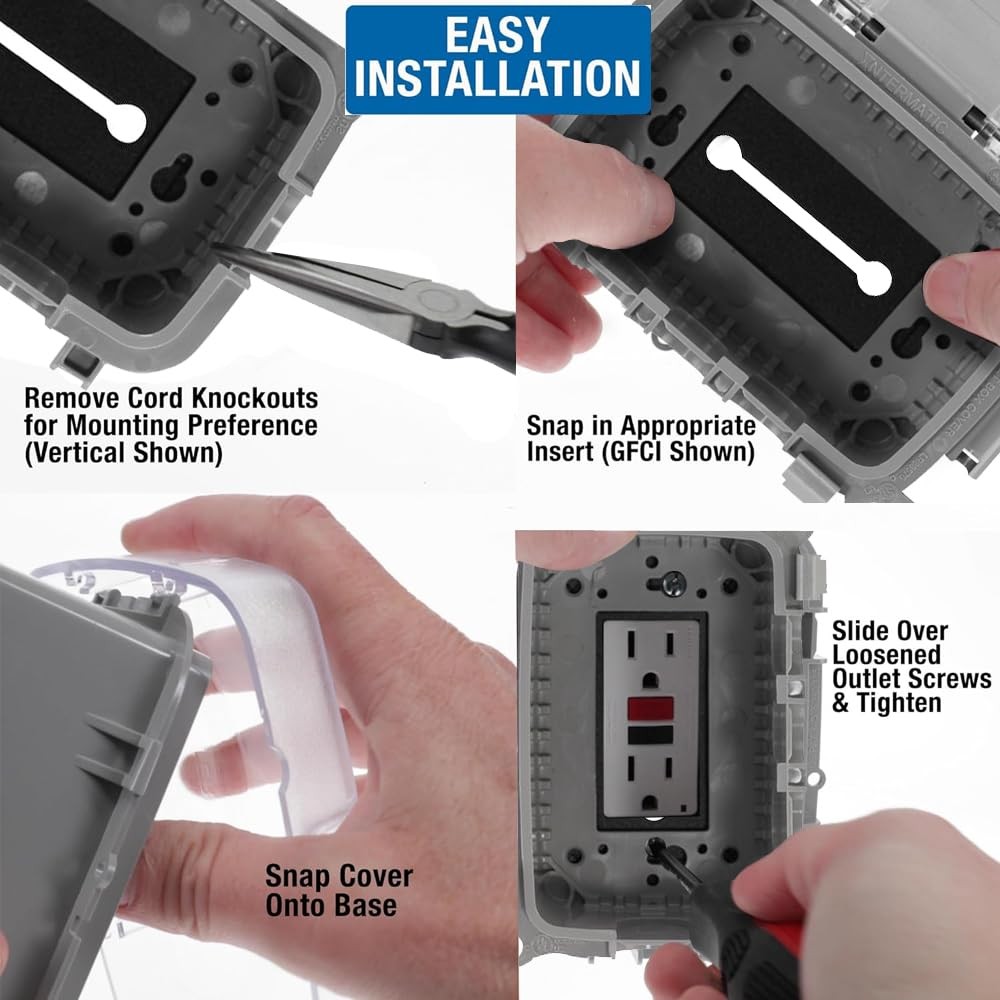 EASY INSTALLATION

Remove Cord Knockouts for Mounting Preference (Vertical Shown)

INTERMATIC

Snap in Appropriate Insert (GFCI Shown)

Snap Cover Onto Base

Slide Over Loosened Outlet Screws & Tighten