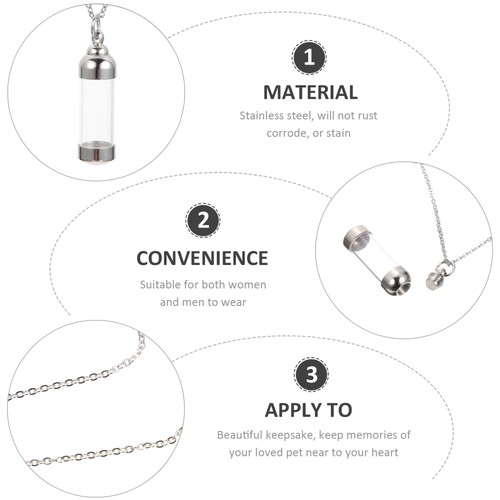 1

MATERIAL

Stainless steel, will not rust corrode, or stain

2

CONVENIENCE

Suitable for both women and men to wear

3

APPLY TO

Beautiful keepsake, keep memories of your loved pet near to your heart