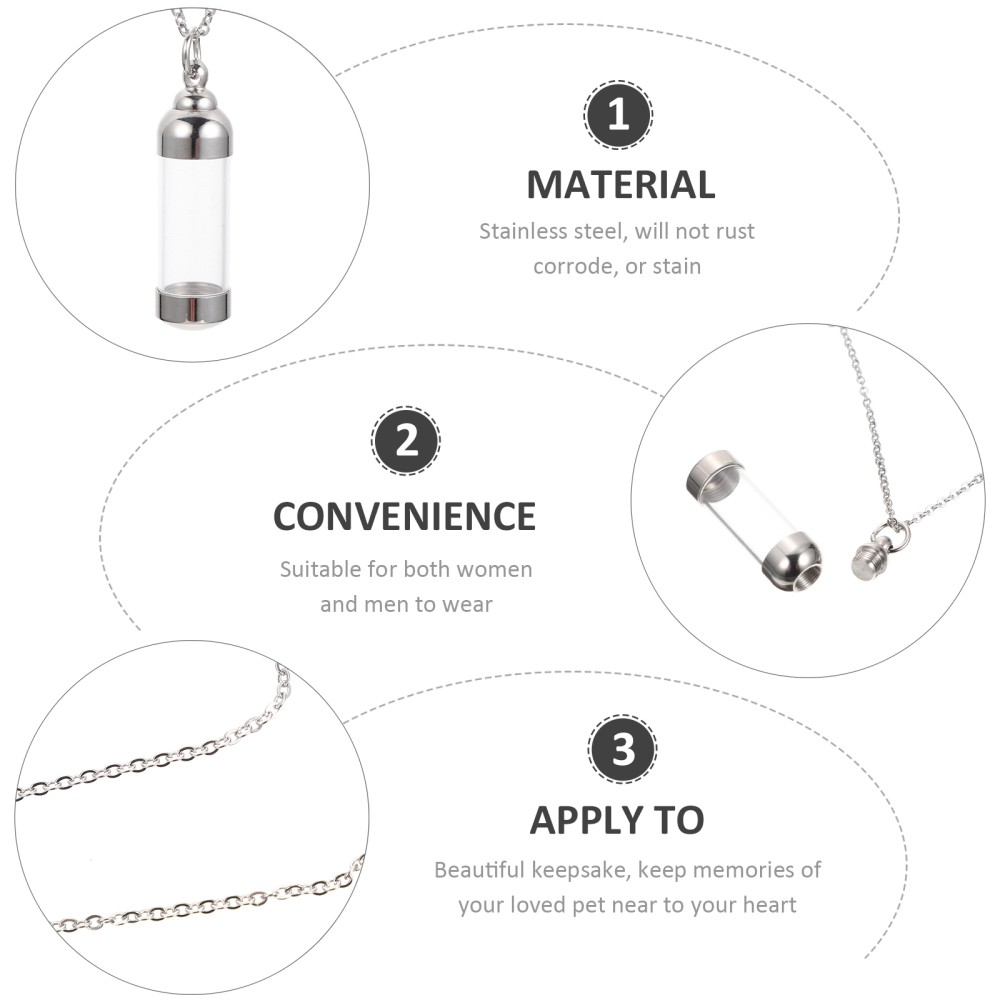 1

MATERIAL

Stainless steel, will not rust corrode, or stain

2

CONVENIENCE

Suitable for both women and men to wear

3

APPLY TO

Beautiful keepsake, keep memories of your loved pet near to your heart