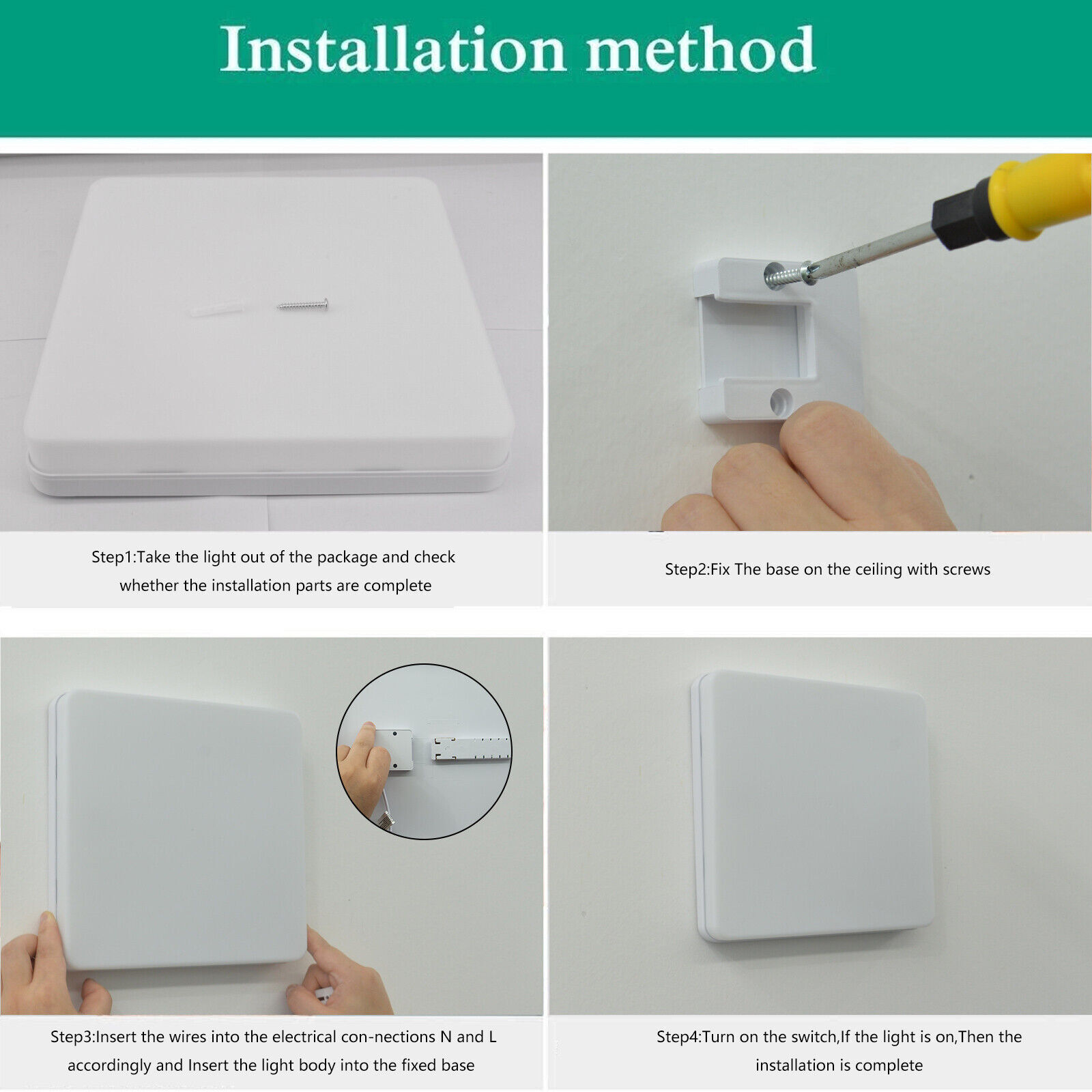 Installation method

Step1:Take the light out of the package and check whether the installation parts are complete

Step2:Fix The base on the ceiling with screws

Step3:Insert the wires into the electrical con-nections N and L accordingly and Insert the light body into the fixed base

Step4:Turn on the switch,If the light is on,Then the installation is complete