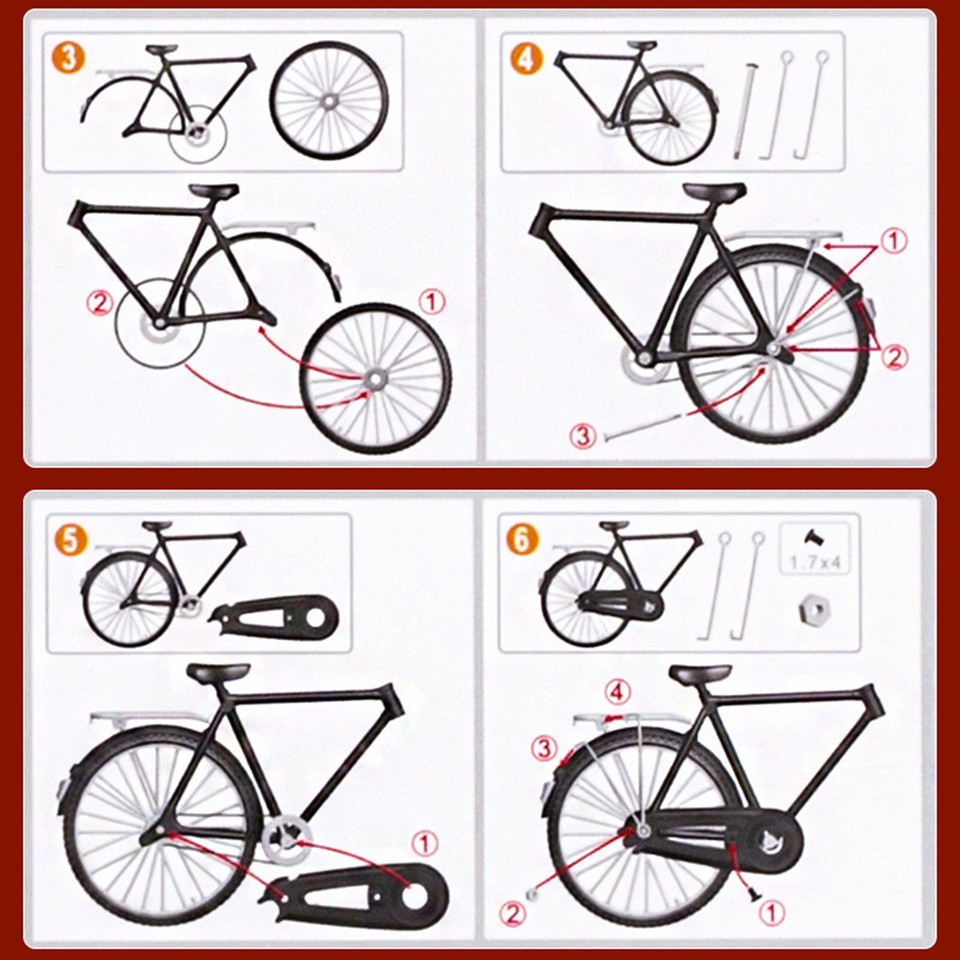 3

2

1

4

1

2

3

5

1

6

1.7x4

4

3

2

1