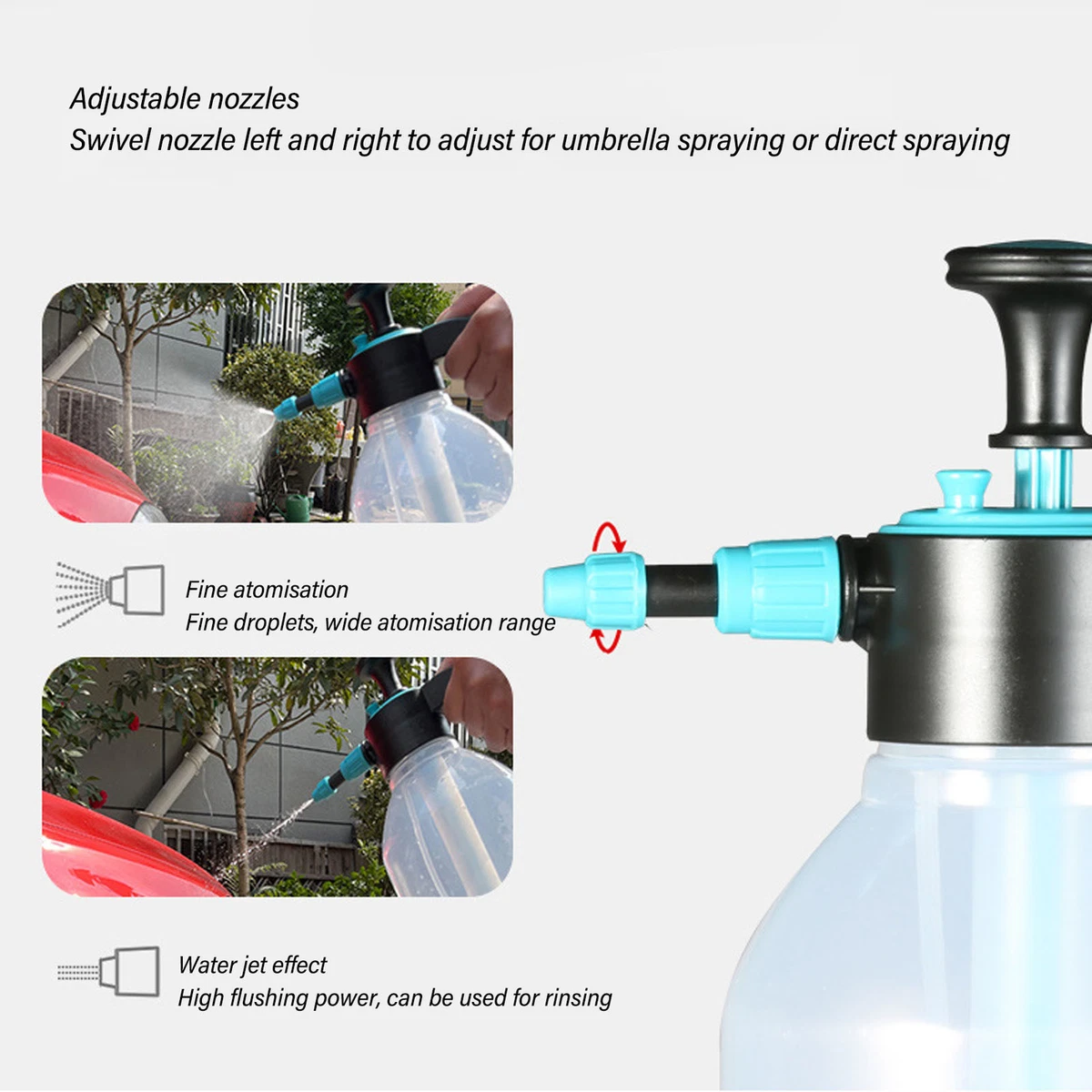 Adjustable nozzles
Swivel nozzle left and right to adjust for umbrella spraying or direct spraying

Fine atomisation
Fine droplets, wide atomisation range

Water jet effect
High flushing power, can be used for rinsing