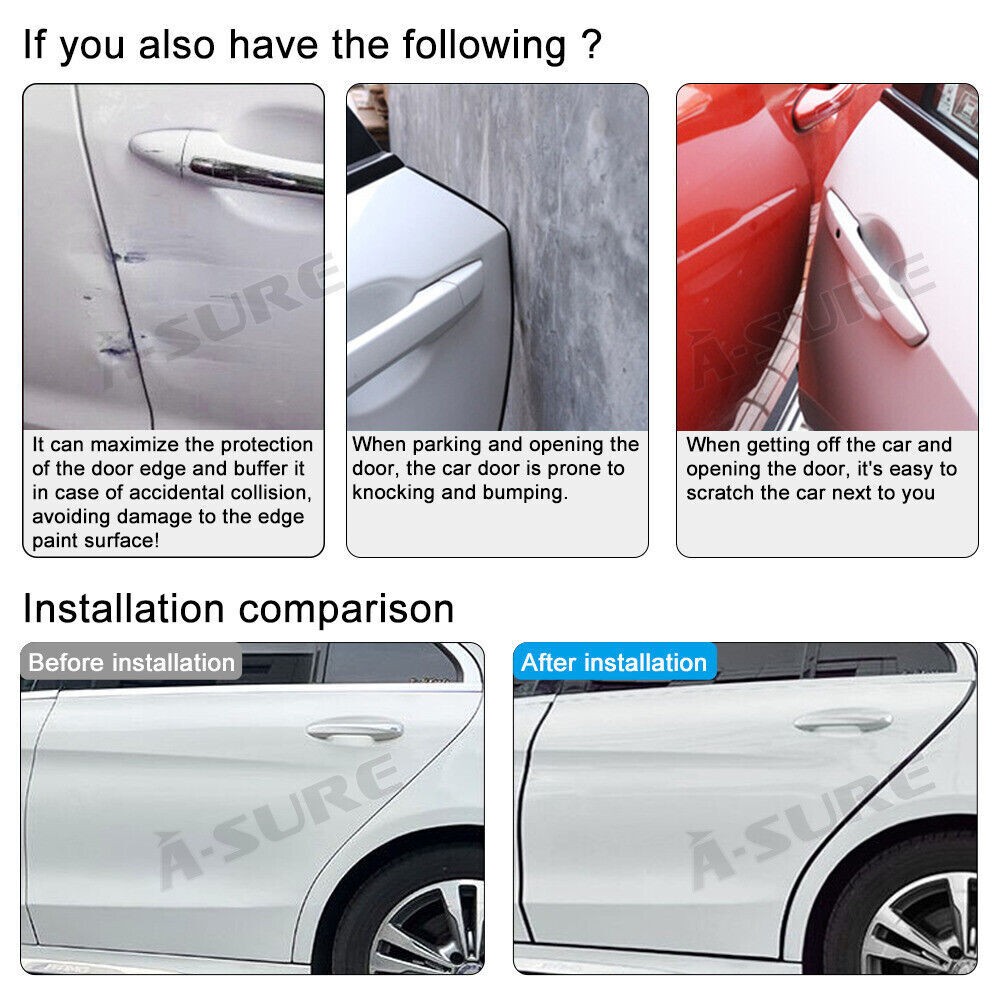 If you also have the following ?

A-SURE

It can maximize the protection of the door edge and buffer it in case of accidental collision, avoiding damage to the edge paint surface!

When parking and opening the door, the car door is prone to knocking and bumping.

A-SURE

When getting off the car and opening the door, it's easy to scratch the car next to you

Installation comparison

Before installation

A-SURE

After installation

A-SURE