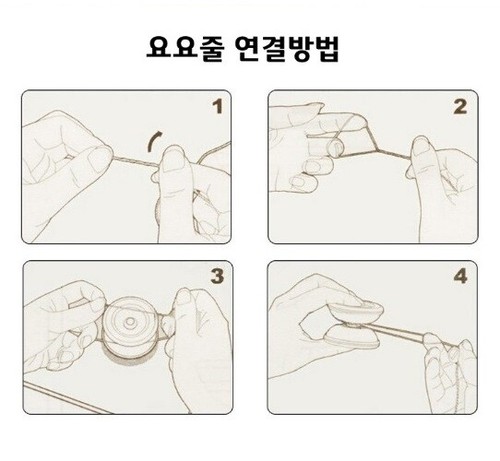 요요줄 연결방법

1

2

3

4