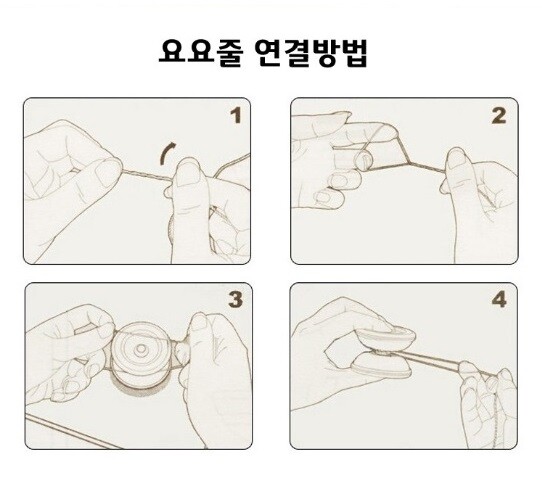 요요줄 연결방법

1

2

3

4