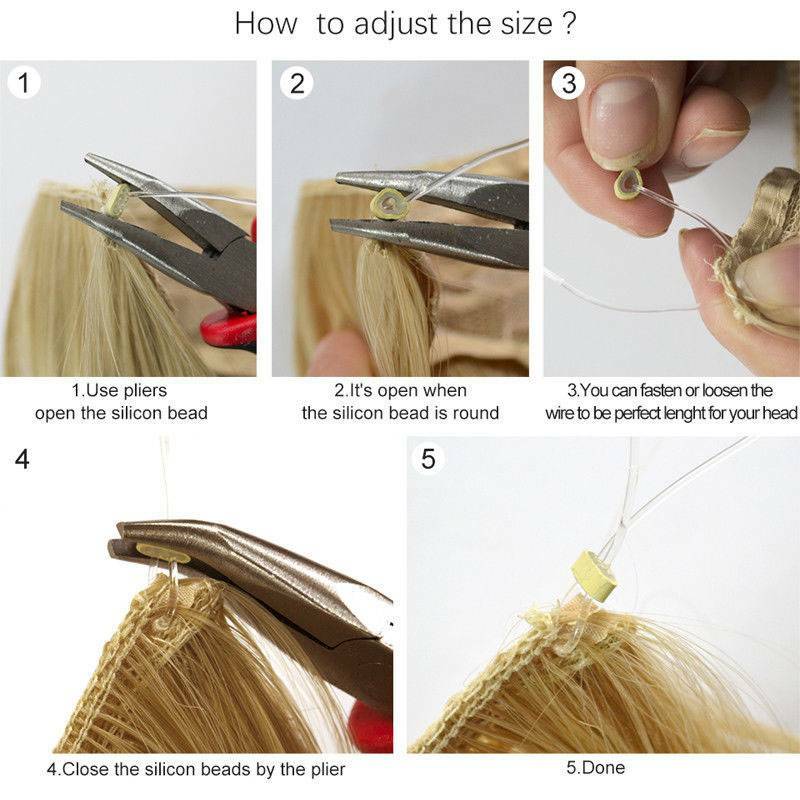 How to adjust the size ?

1

1.Use pliers open the silicon bead

2

2.It's open when the silicon bead is round

3

3.You can fasten or loosen the wire to be perfect lenght for your head

4

4.Close the silicon beads by the plier

5

5.Done