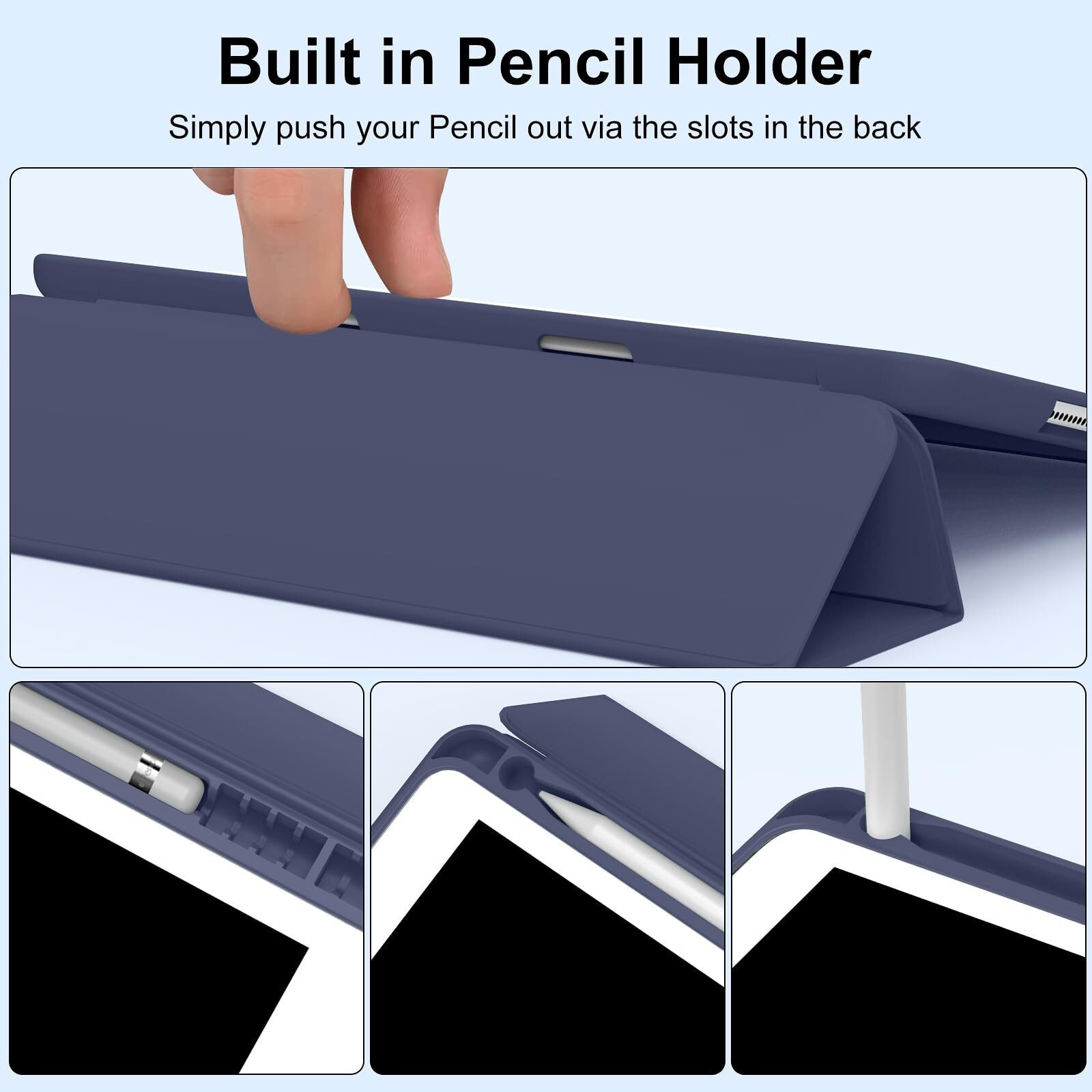 Built in Pencil Holder

Simply push your Pencil out via the slots in the back