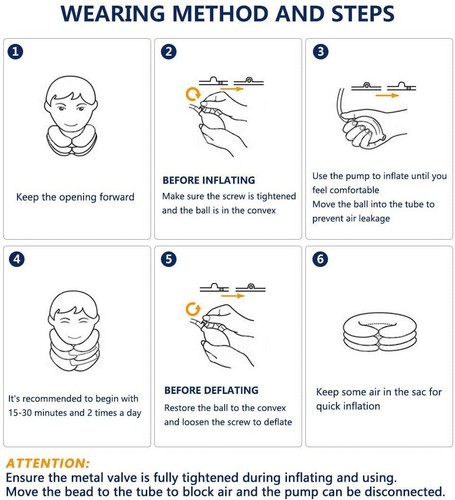 WEARING METHOD AND STEPS

1

Keep the opening forward

2

BEFORE INFLATING

Make sure the screw is tightened and the ball is in the convex

3

Use the pump to inflate until you feel comfortable

Move the ball into the tube to prevent air leakage

4

It's recommended to begin with 15-30 minutes and 2 times a day

5

BEFORE DEFLATING

Restore the ball to the convex and loosen the screw to deflate

6

Keep some air in the sac for quick inflation

ATTENTION:

Ensure the metal valve is fully tightened during inflating and using.

Move the bead to the tube to block air and the pump can be disconnected.