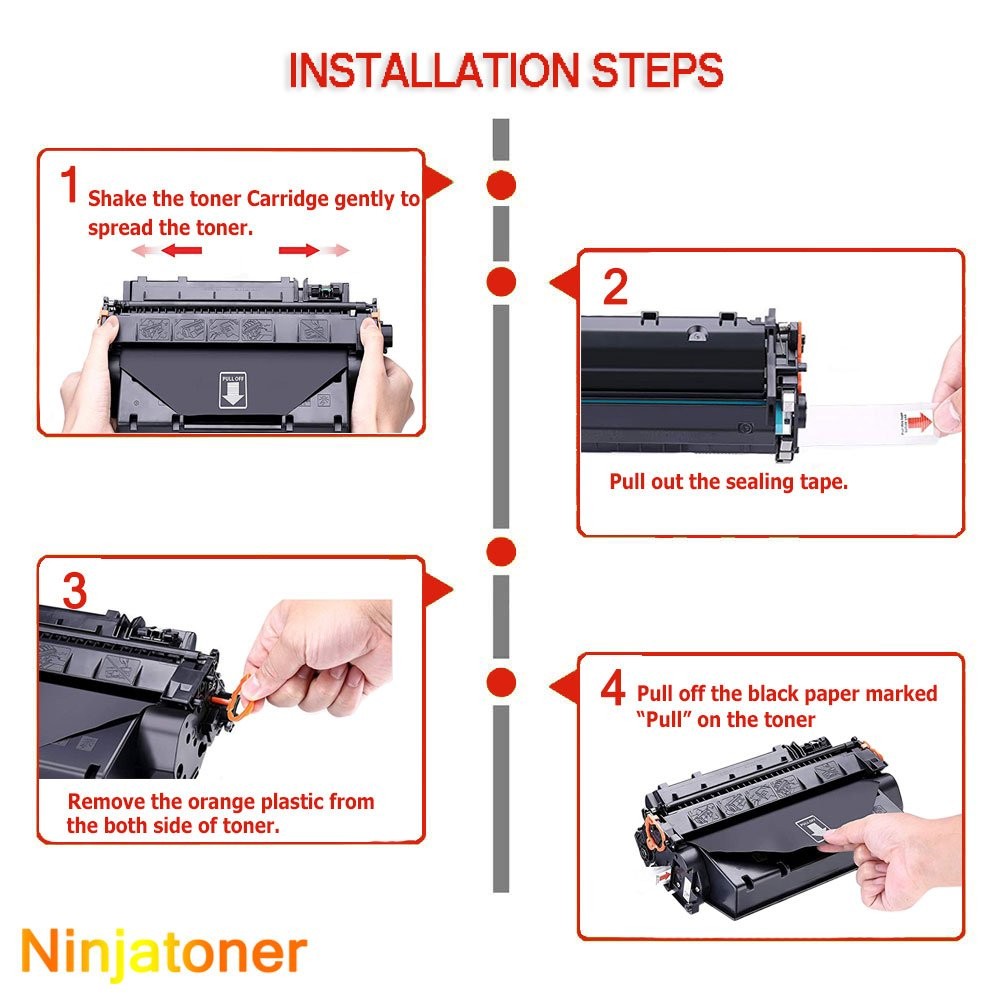 INSTALLATION STEPS

1 Shake the toner Carridge gently to spread the toner.

PULL OFF

2

Pull out the sealing tape.

3

Remove the orange plastic from the both side of toner.

4 Pull off the black paper marked "Pull" on the toner

Ninjatoner