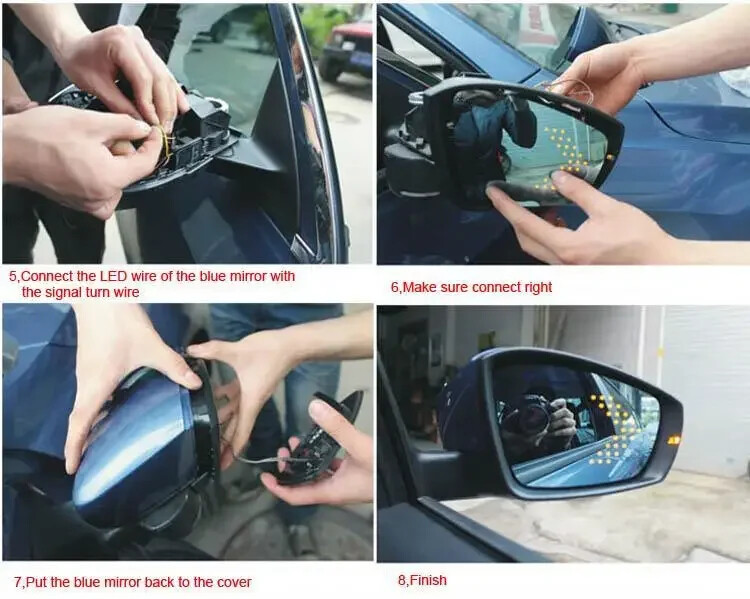 5,Connect the LED wire of the blue mirror with the signal turn wire

6,Make sure connect right

7,Put the blue mirror back to the cover

8,Finish