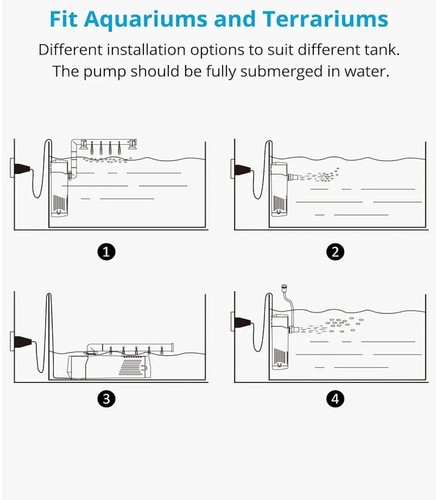 Fit Aquariums and Terrariums

Different installation options to suit different tank. The pump should be fully submerged in water.

1

2

3

4