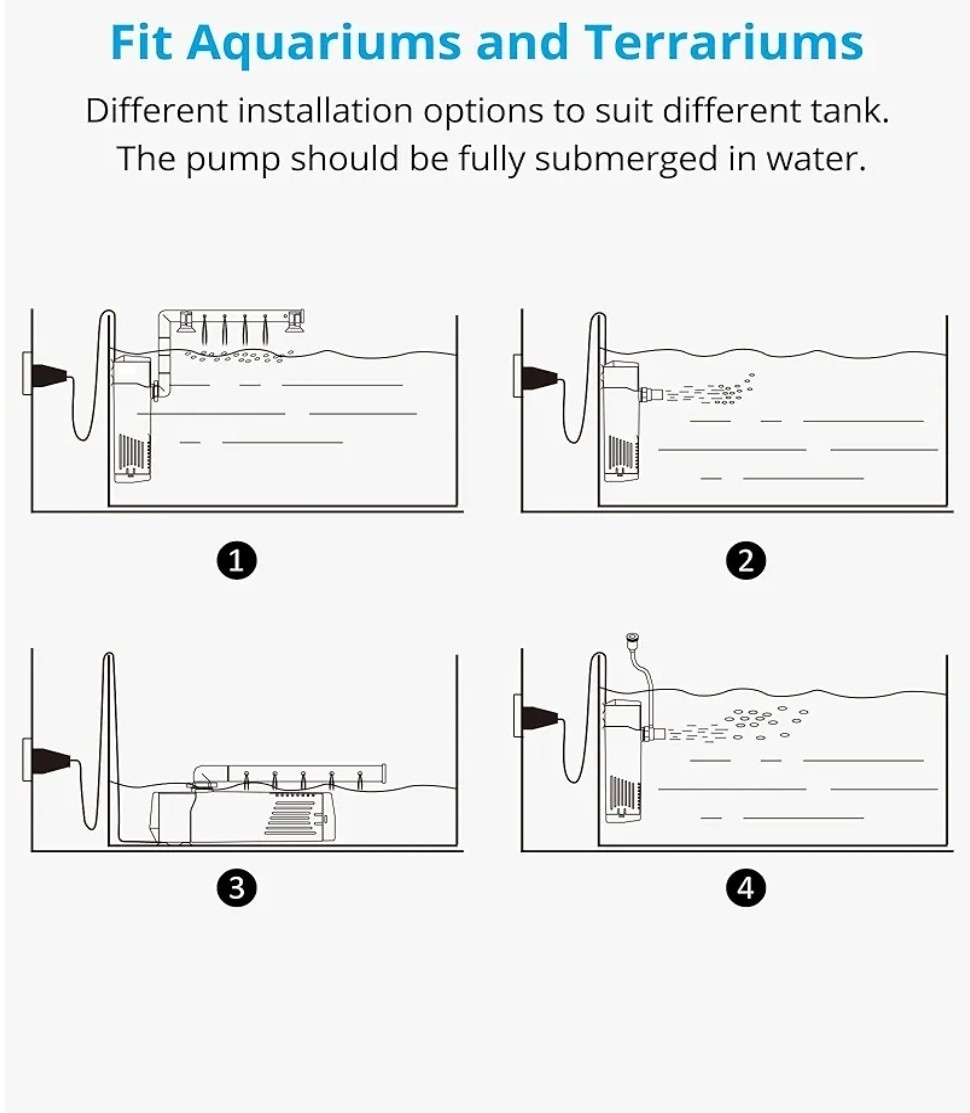 Fit Aquariums and Terrariums

Different installation options to suit different tank.
The pump should be fully submerged in water.

1

2

3

4