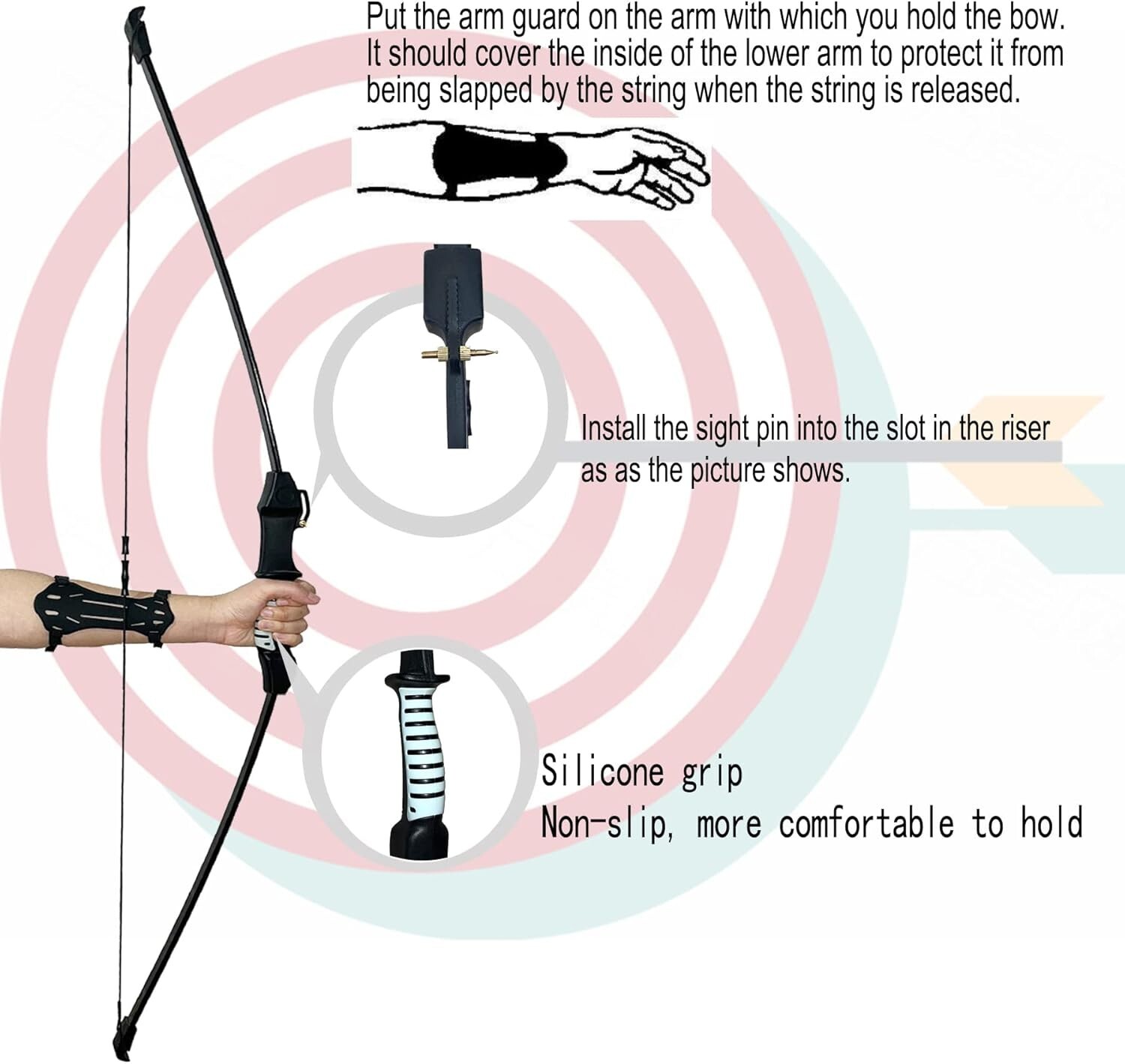 Put the arm guard on the arm with which you hold the bow. It should cover the inside of the lower arm to protect it from being slapped by the string when the string is released.

Install the sight pin into the slot in the riser as as the picture shows.

Silicone grip
Non-slip, more comfortable to hold