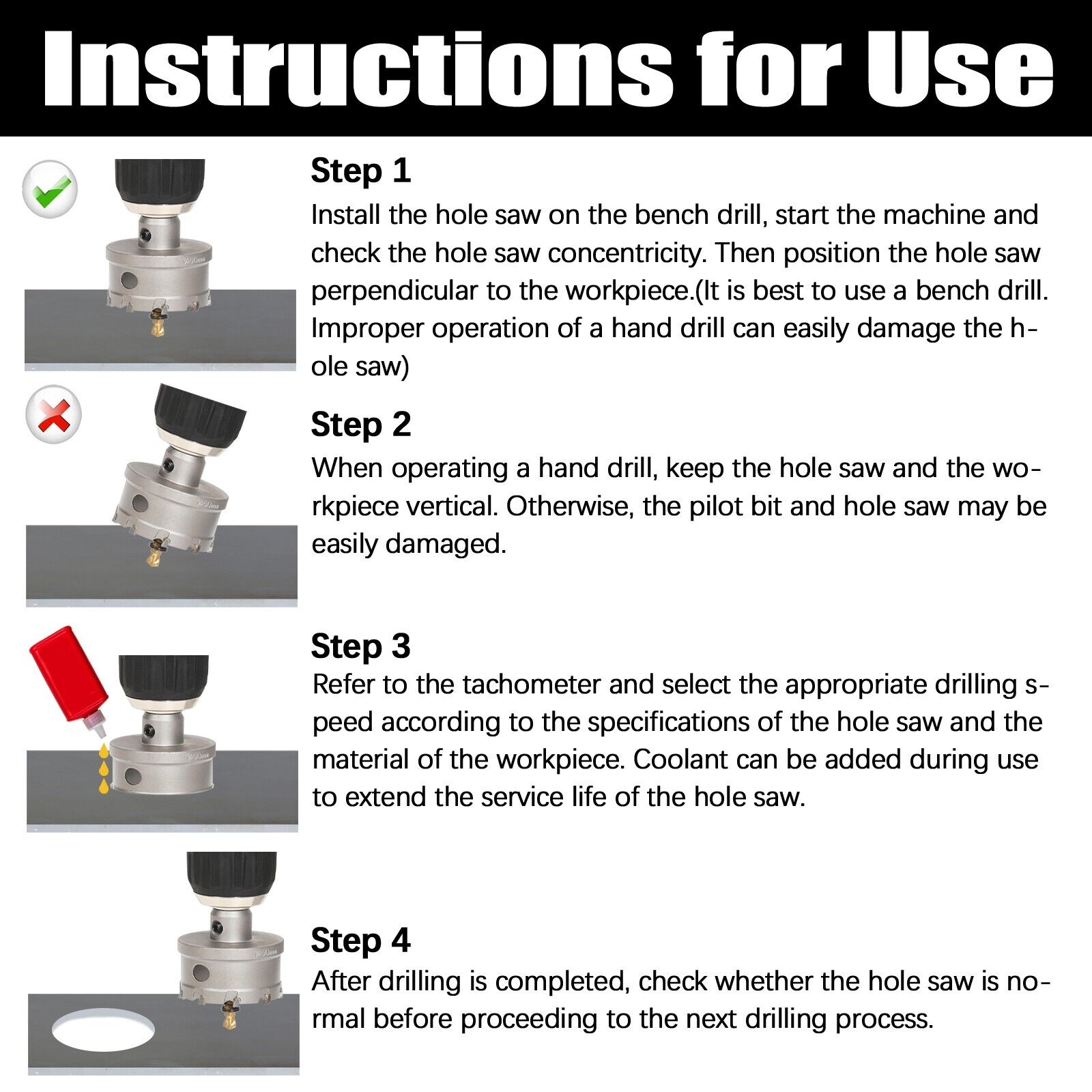 Instructions for Use

Step 1
Install the hole saw on the bench drill, start the machine and check the hole saw concentricity. Then position the hole saw perpendicular to the workpiece.(It is best to use a bench drill. Improper operation of a hand drill can easily damage the hole saw)

Step 2
When operating a hand drill, keep the hole saw and the workpiece vertical. Otherwise, the pilot bit and hole saw may be easily damaged.

Step 3
Refer to the tachometer and select the appropriate drilling speed according to the specifications of the hole saw and the material of the workpiece. Coolant can be added during use to extend the service life of the hole saw.

Step 4
After drilling is completed, check whether the hole saw is normal before proceeding to the next drilling process.