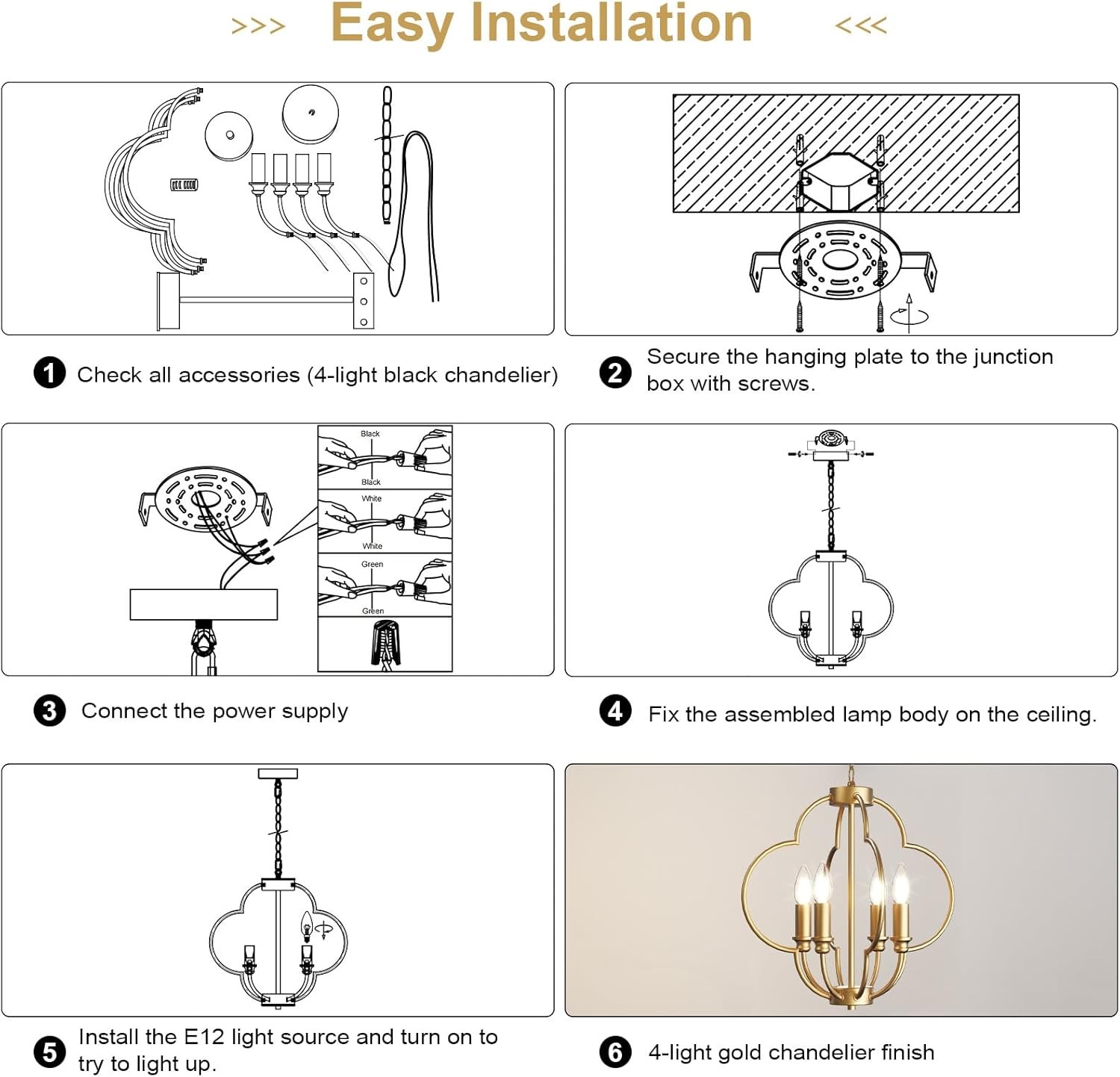 >>> Easy Installation <<<

1 Check all accessories (4-light black chandelier)

2 Secure the hanging plate to the junction box with screws.

Black
Black
White
White
Green
Green

3 Connect the power supply

4 Fix the assembled lamp body on the ceiling.

5 Install the E12 light source and turn on to try to light up.

6 4-light gold chandelier finish