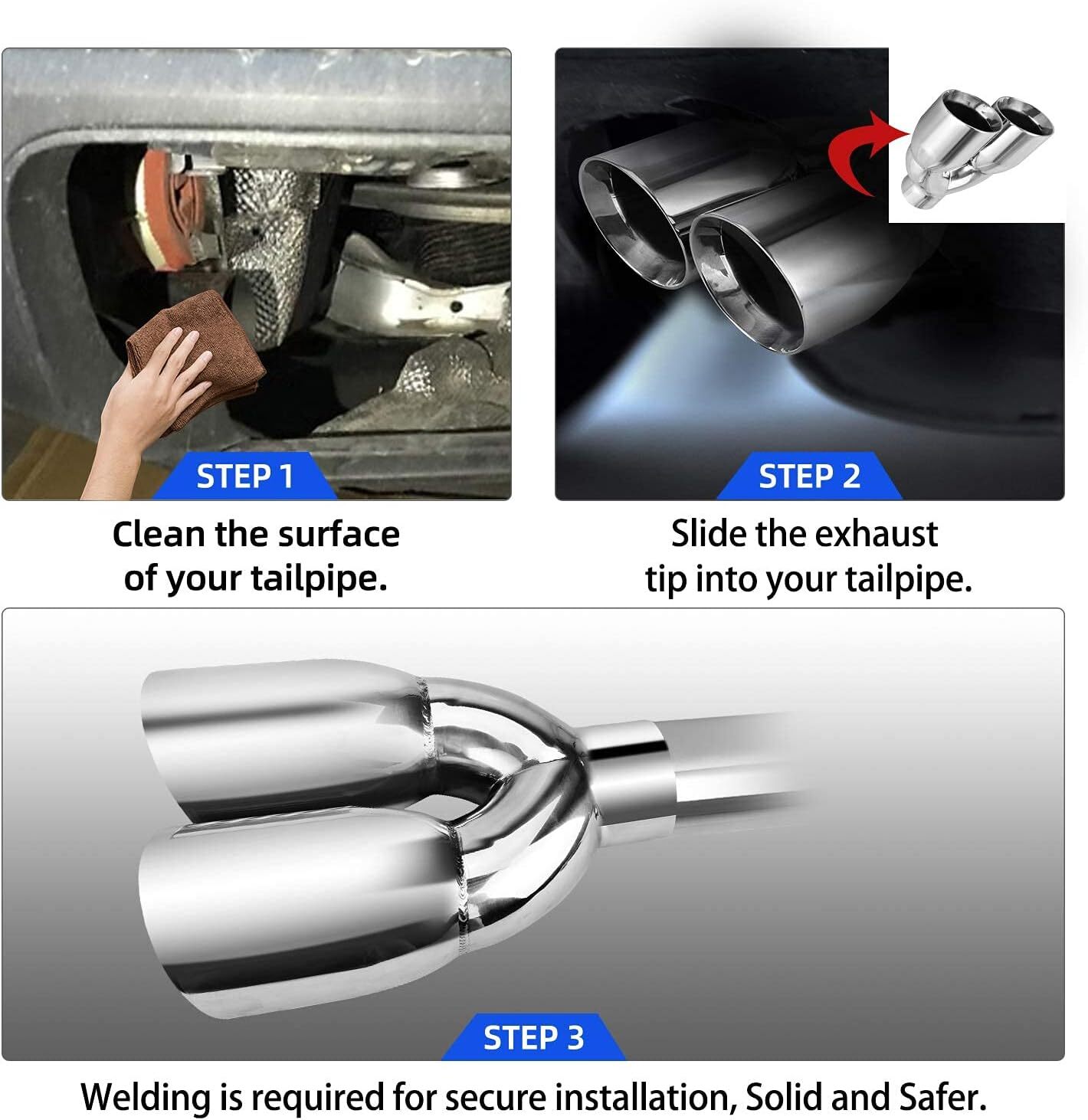 STEP 1

Clean the surface of your tailpipe.

STEP 2

Slide the exhaust tip into your tailpipe.

STEP 3

Welding is required for secure installation, Solid and Safer.