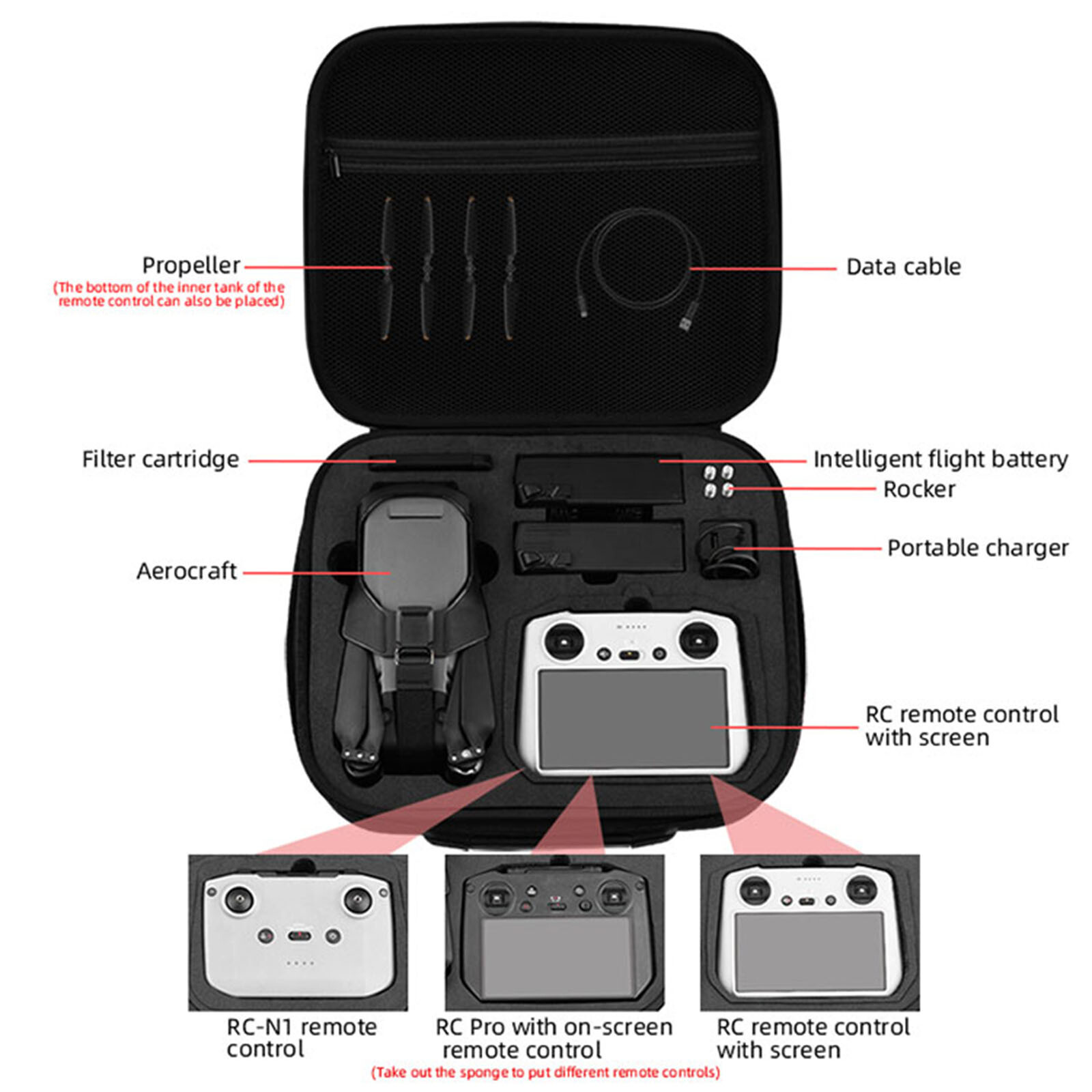 Propeller
(The bottom of the inner tank of the remote control can also be placed)

Data cable

Filter cartridge

Intelligent flight battery

Rocker

Portable charger

Aerocraft

RC remote control with screen

RC-N1 remote control

RC Pro with on-screen remote control

RC remote control with screen

(Take out the sponge to put different remote controls)