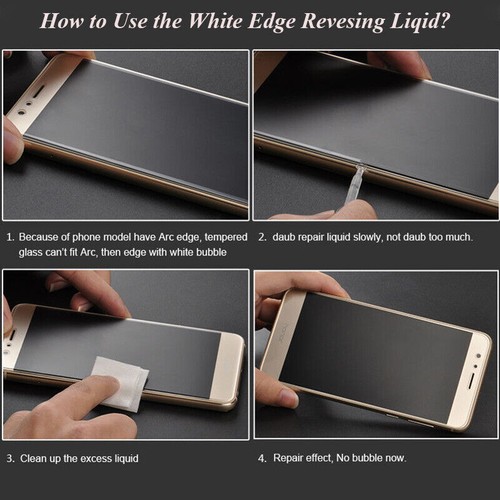 How to Use the White Edge Revesing Liqid?

1. Because of phone model have Arc edge, tempered glass can't fit Arc, then edge with white bubble

2. daub repair liquid slowly, not daub too much.

honor

3. Clean up the excess liquid

4. Repair effect, No bubble now.