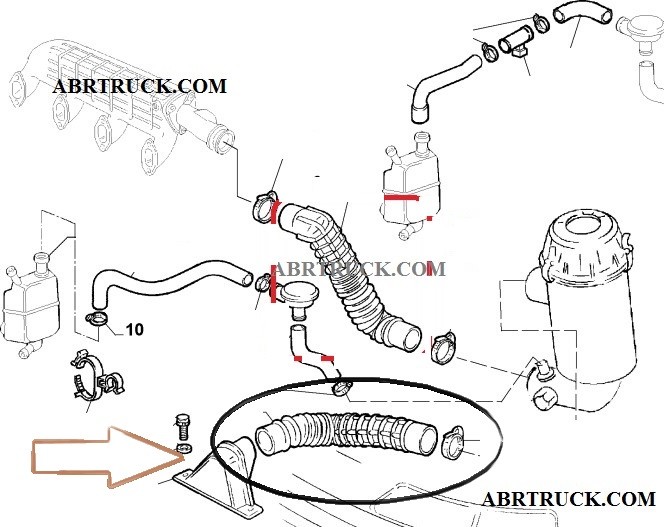 ABRTRUCK.COM

ABRTRUCK.COM

10

ABRTRUCK.COM