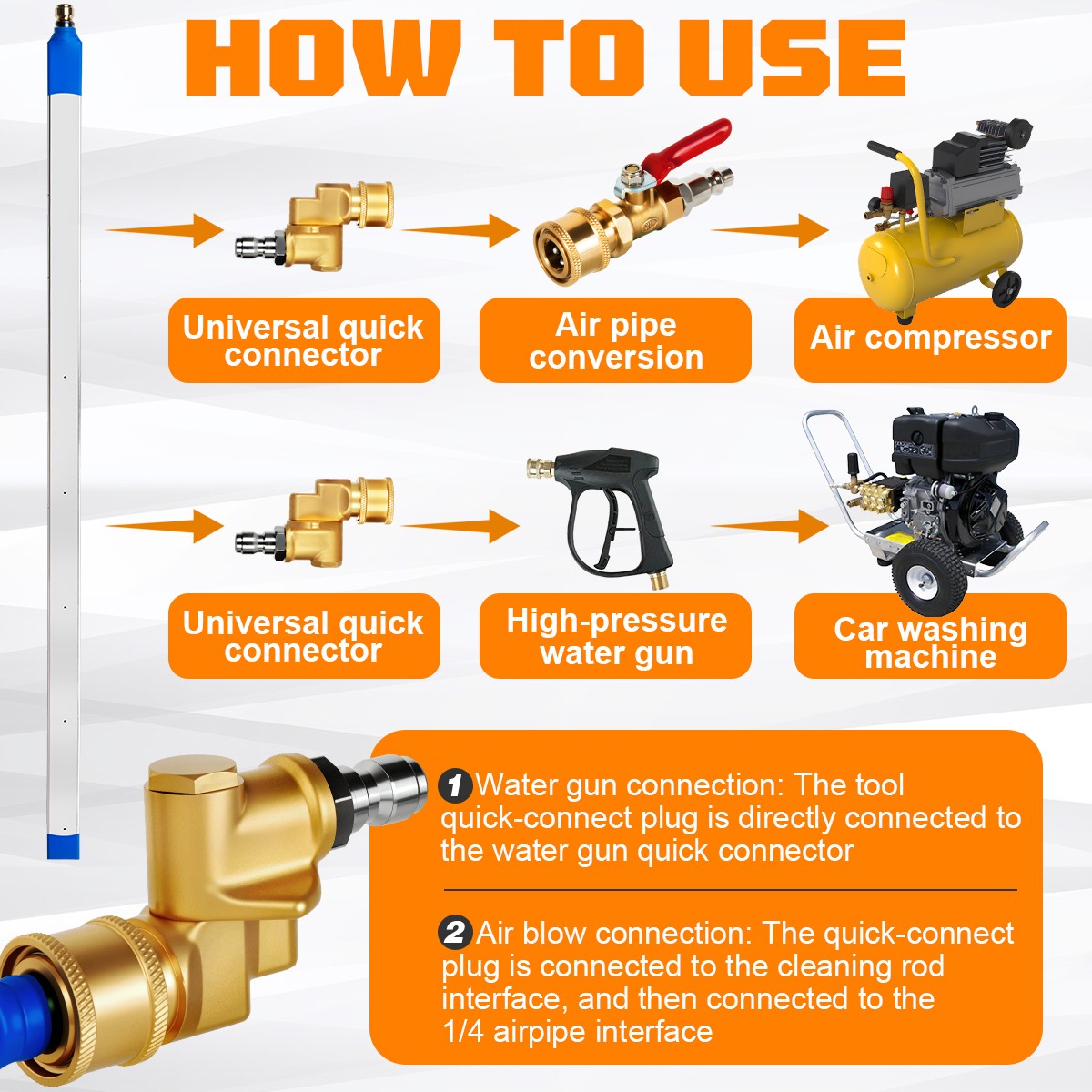 HOW TO USE

Universal quick connector

Air pipe conversion

Air compressor

Universal quick connector

High-pressure water gun

Car washing machine

1 Water gun connection: The tool quick-connect plug is directly connected to the water gun quick connector

2 Air blow connection: The quick-connect plug is connected to the cleaning rod interface, and then connected to the 1/4 airpipe interface