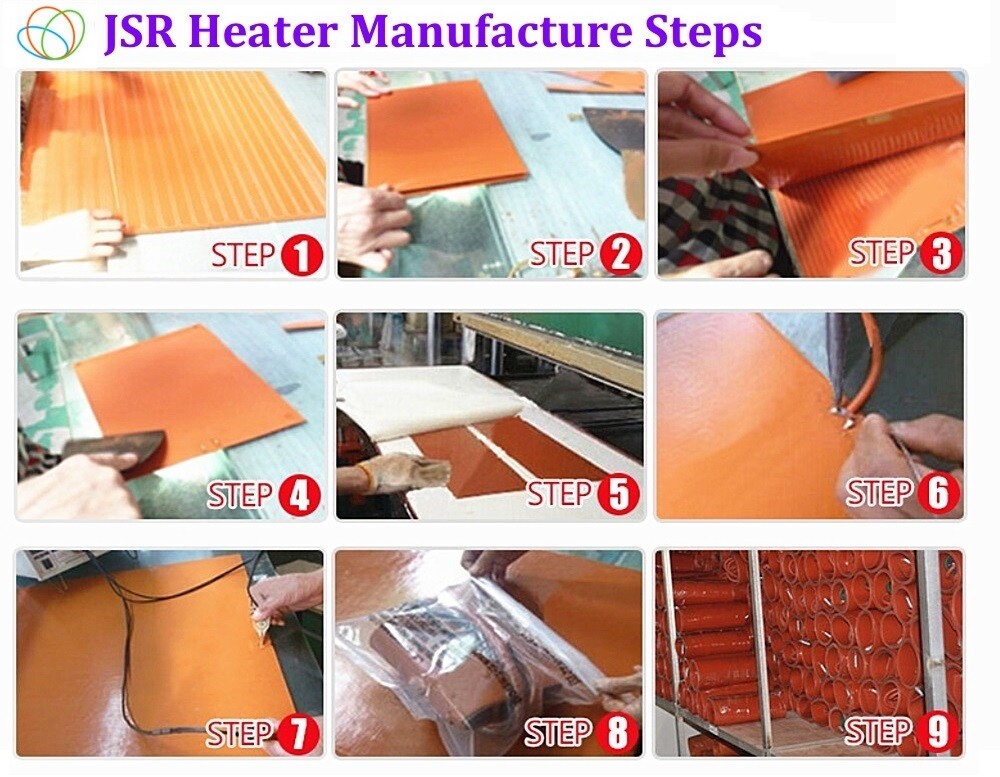 JSR Heater Manufacture Steps

STEP 1

STEP 2

STEP 3

STEP 4

STEP 5

STEP 6

STEP 7

STEP 8

STEP 9