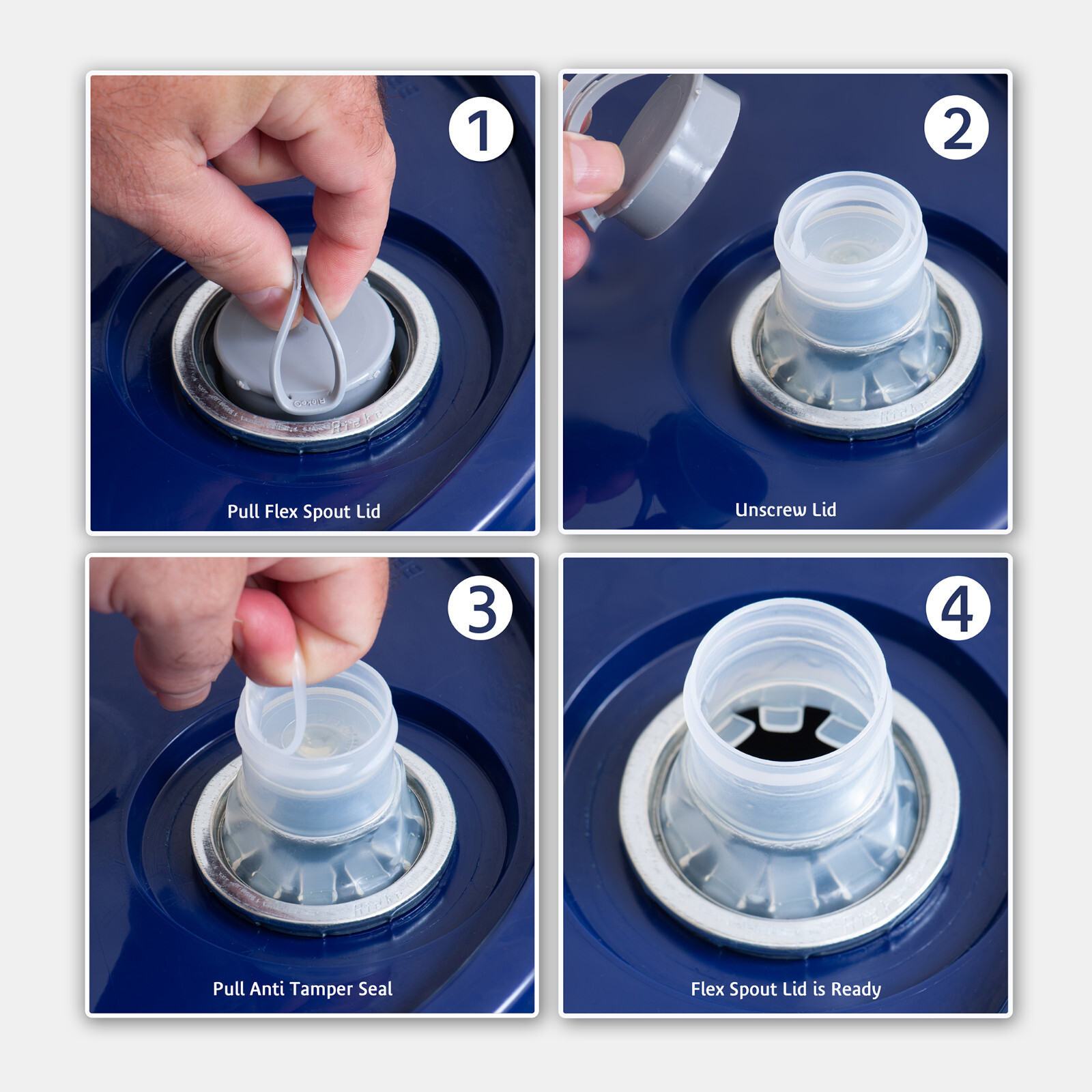 1

Pull Flex Spout Lid

2

Unscrew Lid

3

Pull Anti Tamper Seal

4

Flex Spout Lid is Ready