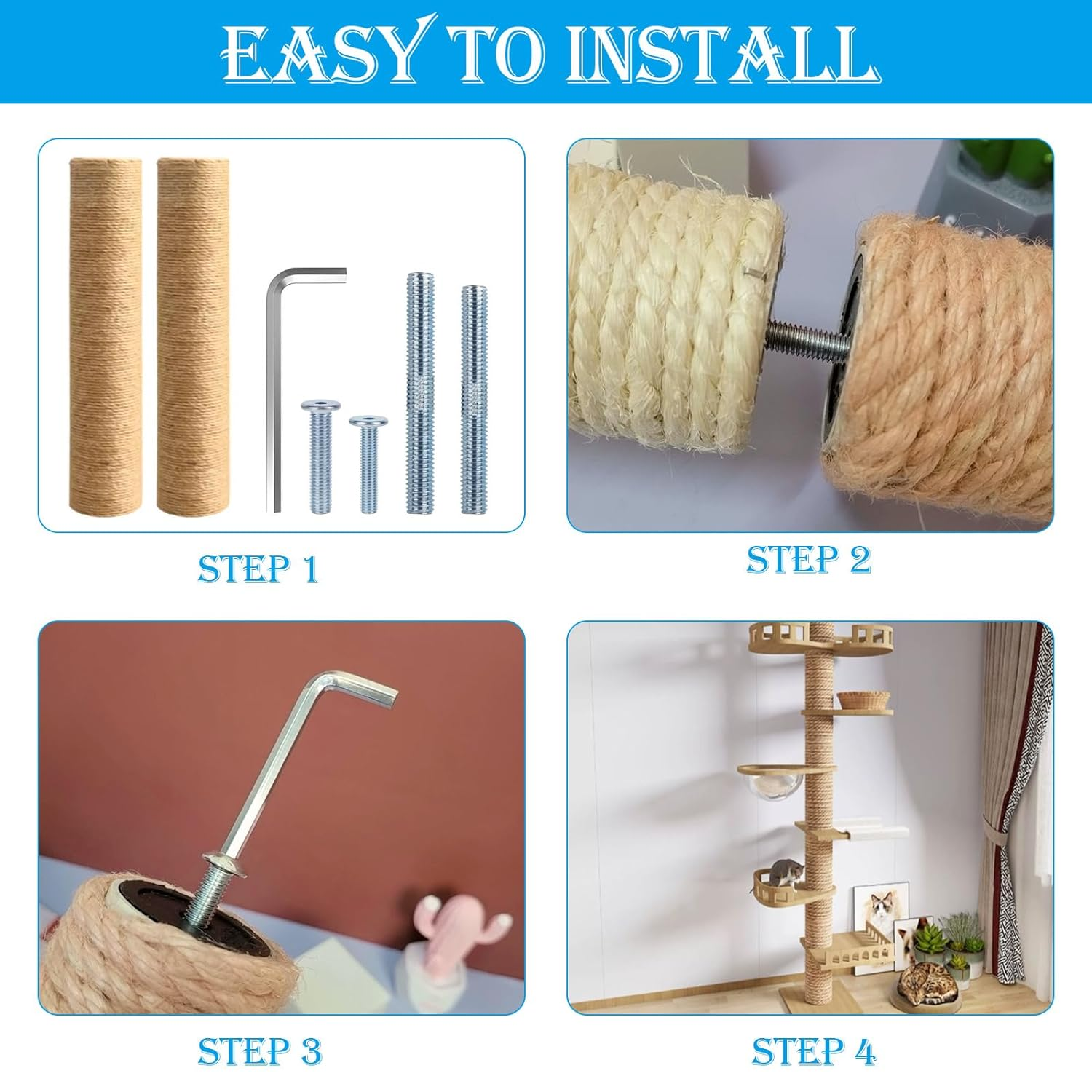 EASY TO INSTALL

STEP 1

STEP 2

STEP 3

STEP 4