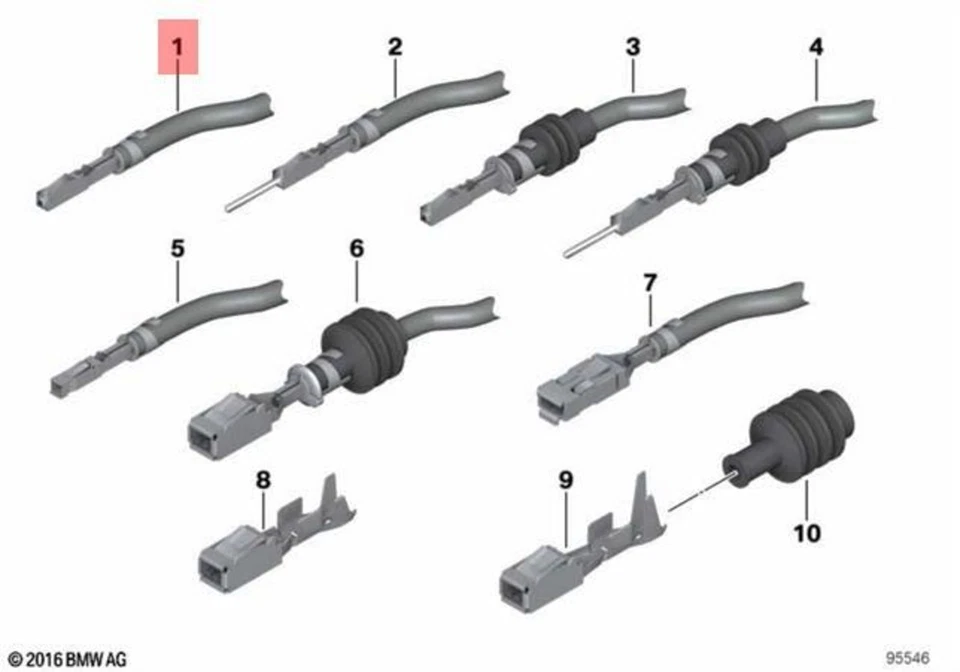 1
2
3
4
5
6
7
8
9
10
© 2016 BMW AG
95546