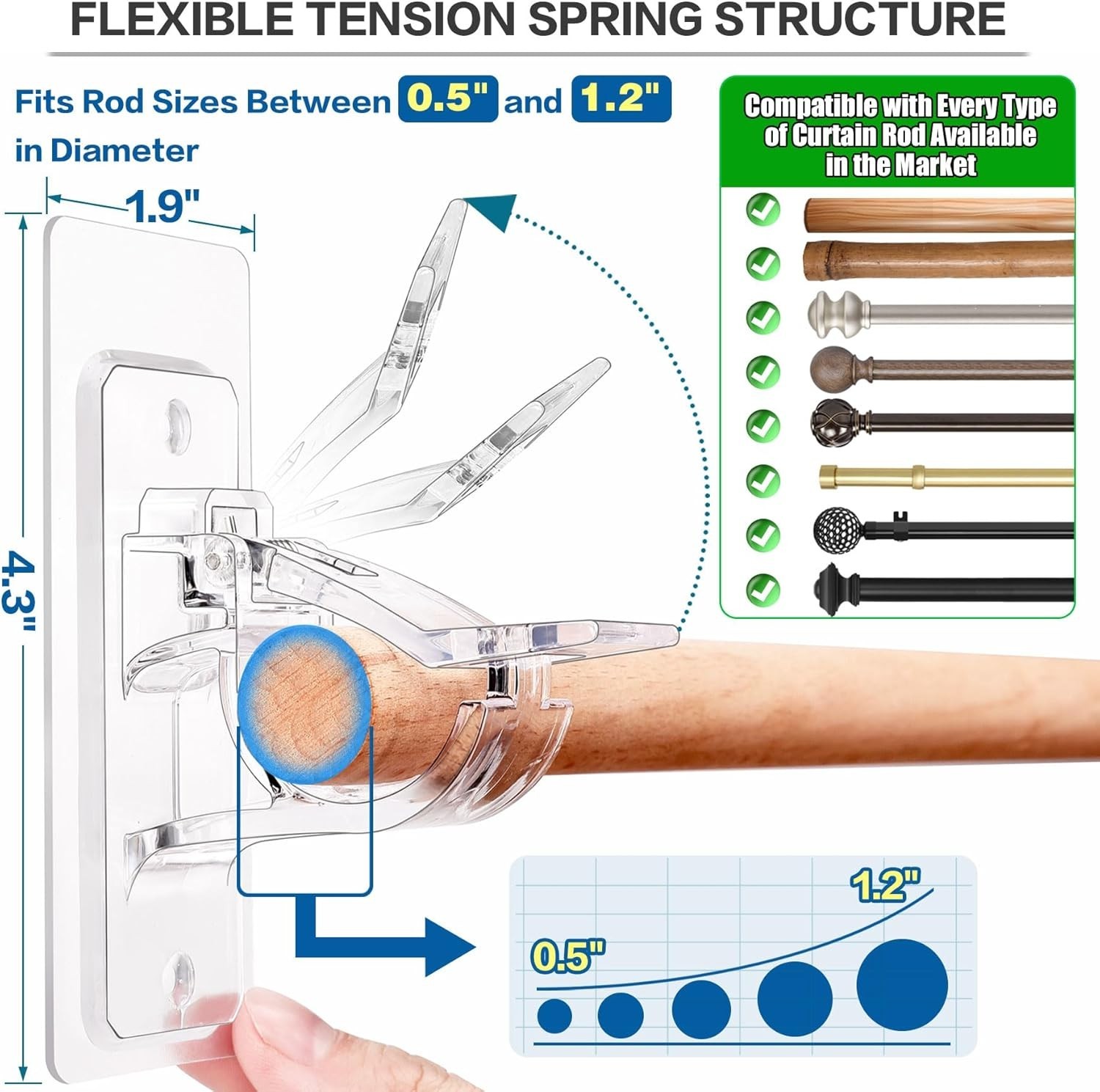 FLEXIBLE TENSION SPRING STRUCTURE

Fits Rod Sizes Between 0.5" and 1.2" in Diameter

Compatible with Every Type of Curtain Rod Available in the Market

1.9"

4.3"

1.2"

0.5"