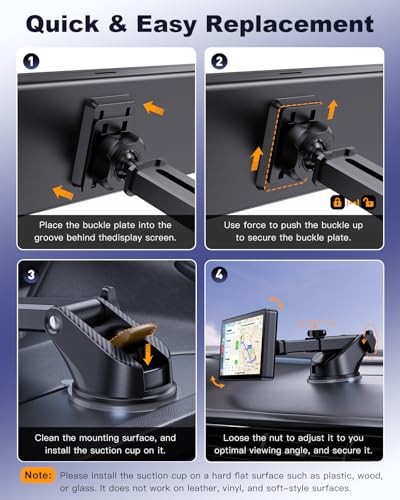 Quick & Easy Replacement

1

Place the buckle plate into the groove behind thedisplay screen.

2

Use force to push the buckle up to secure the buckle plate.

3

Clean the mounting surface, and install the suction cup on it.

4

Loose the nut to adjust it to you optimal viewing angle, and secure it.

Note: Please install the suction cup on a hard flat surface such as plastic, wood, or glass. It does not work on leather, vinyl, and soft-style surfaces.