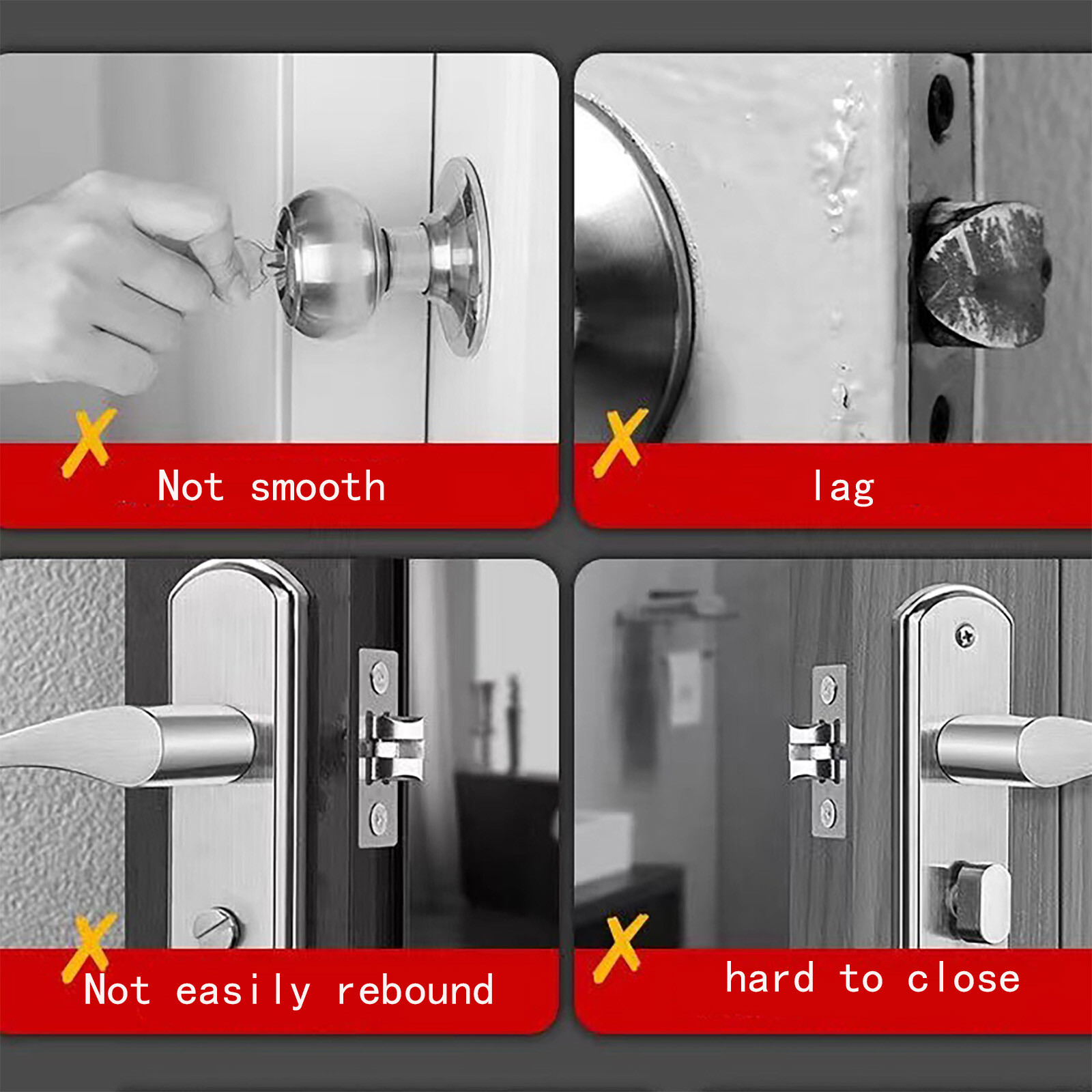 X Not smooth

X lag

X Not easily rebound

X hard to close