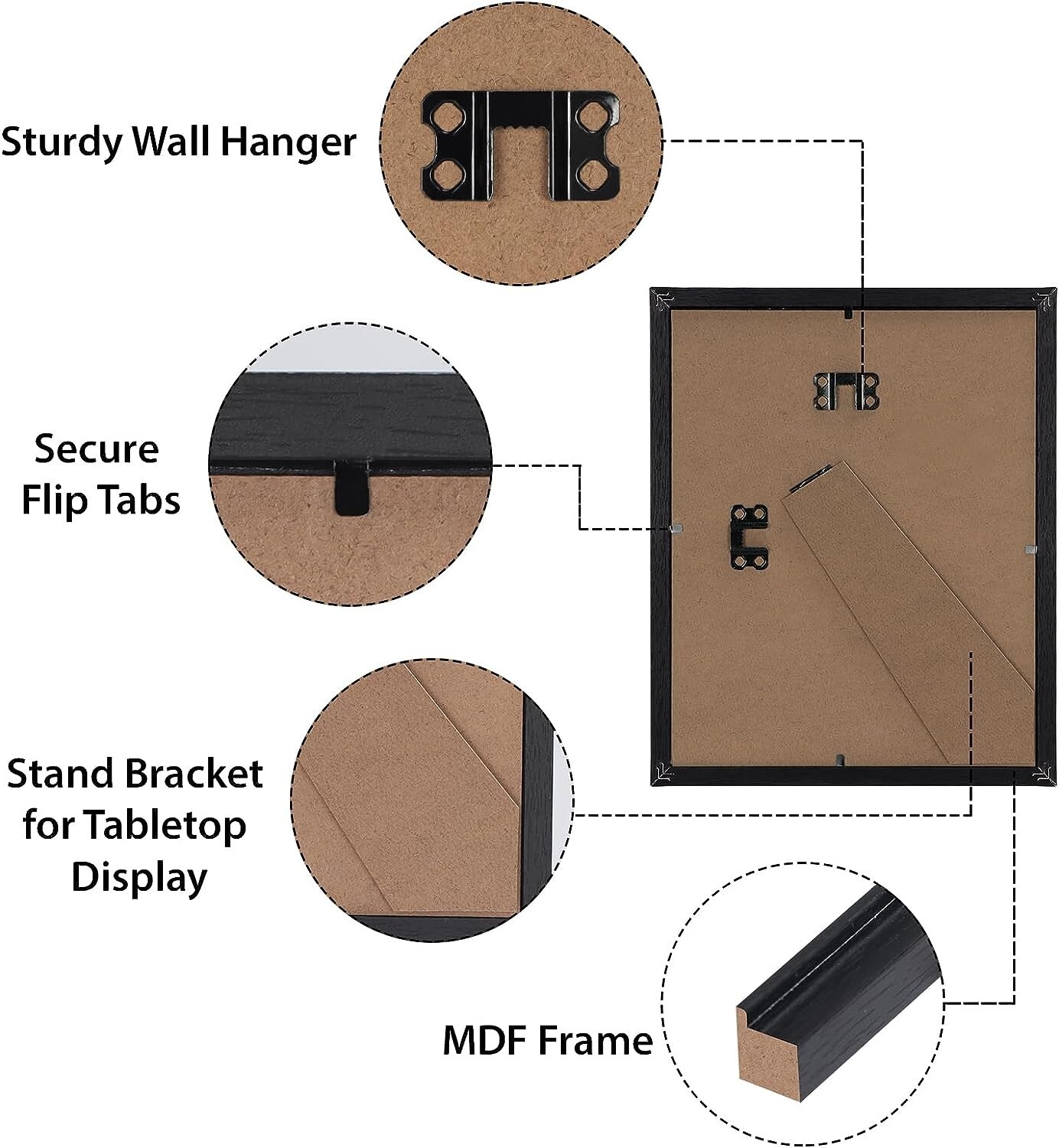 Sturdy Wall Hanger

Secure Flip Tabs

Stand Bracket for Tabletop Display

MDF Frame