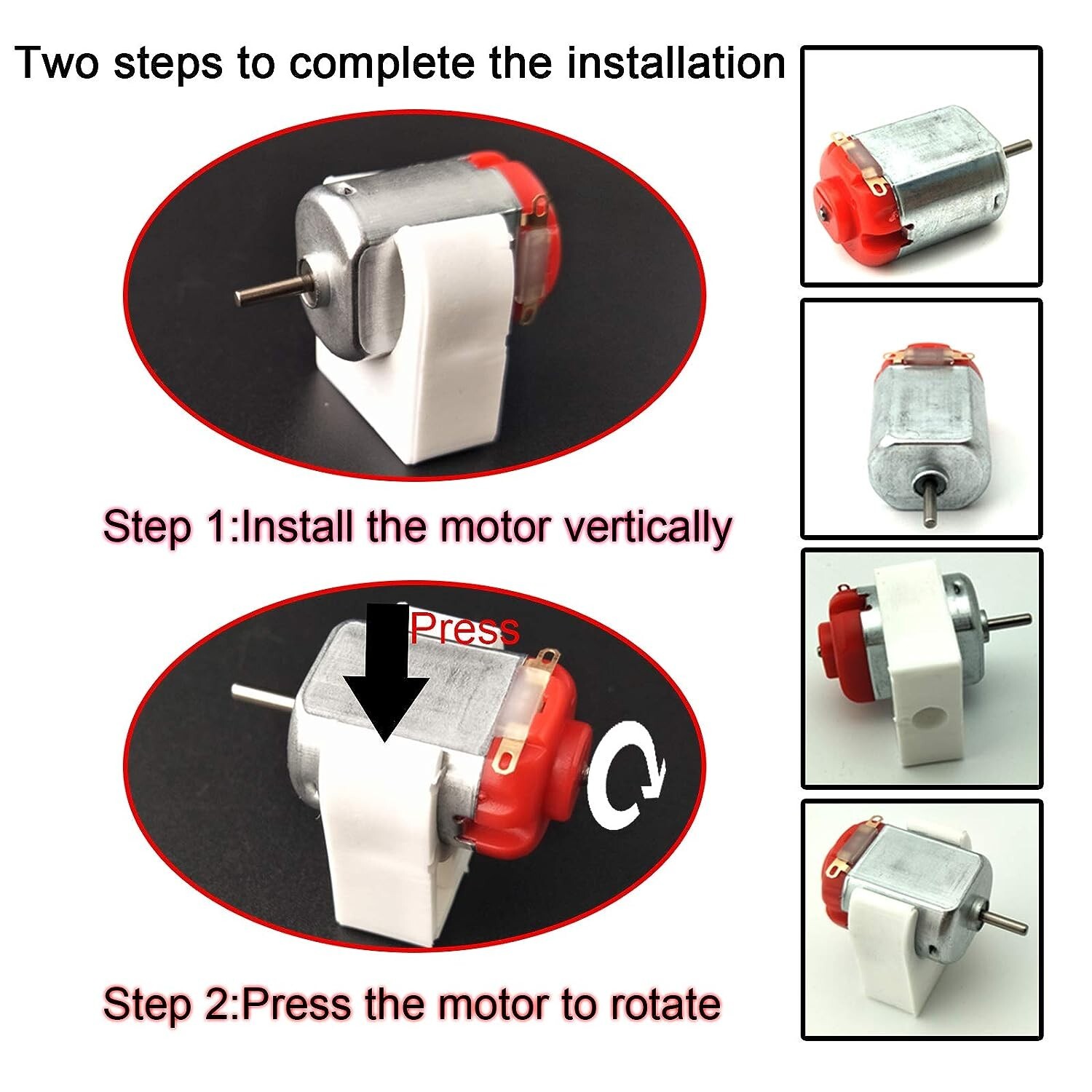 Two steps to complete the installation

Step 1:Install the motor vertically

Press

Step 2:Press the motor to rotate