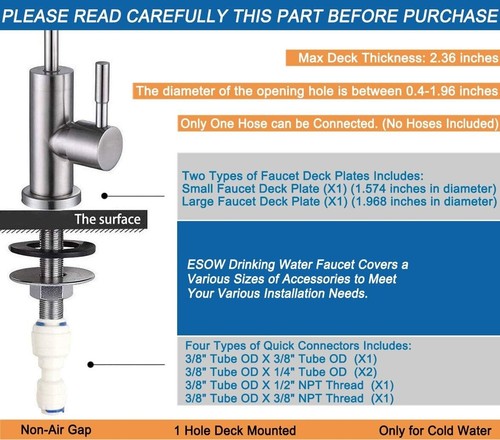 PLEASE READ CAREFULLY THIS PART BEFORE PURCHASE

Max Deck Thickness: 2.36 inches

The diameter of the opening hole is between 0.4-1.96 inches

Only One Hose can be Connected. (No Hoses Included)

Two Types of Faucet Deck Plates Includes:
Small Faucet Deck Plate (X1) (1.574 inches in diameter)
Large Faucet Deck Plate (X1) (1.968 inches in diameter)

The surface

ESOW Drinking Water Faucet Covers a Various Sizes of Accessories to Meet Your Various Installation Needs.

Four Types of Quick Connectors Includes:
3/8" Tube OD X 3/8" Tube OD (X1)
3/8" Tube OD X 1/4" Tube OD (X2)
3/8" Tube OD X 1/2" NPT Thread (X1)
3/8" Tube OD X 3/8" NPT Thread (X1)

Non-Air Gap

1 Hole Deck Mounted

Only for Cold Water