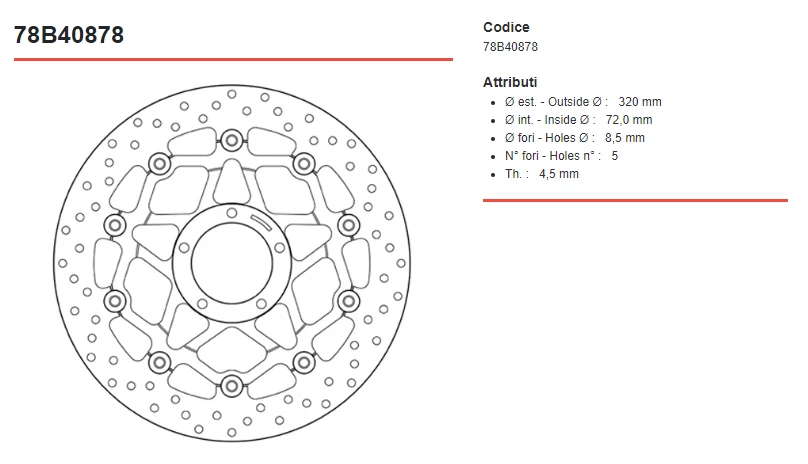 78B40878

Codice
78B40878

Attributi
- Ø est. - Outside Ø : 320 mm
- Ø int. - Inside Ø : 72,0 mm
- Ø fori - Holes Ø : 8,5 mm
- N° fori - Holes n° : 5
- Th. : 4,5 mm