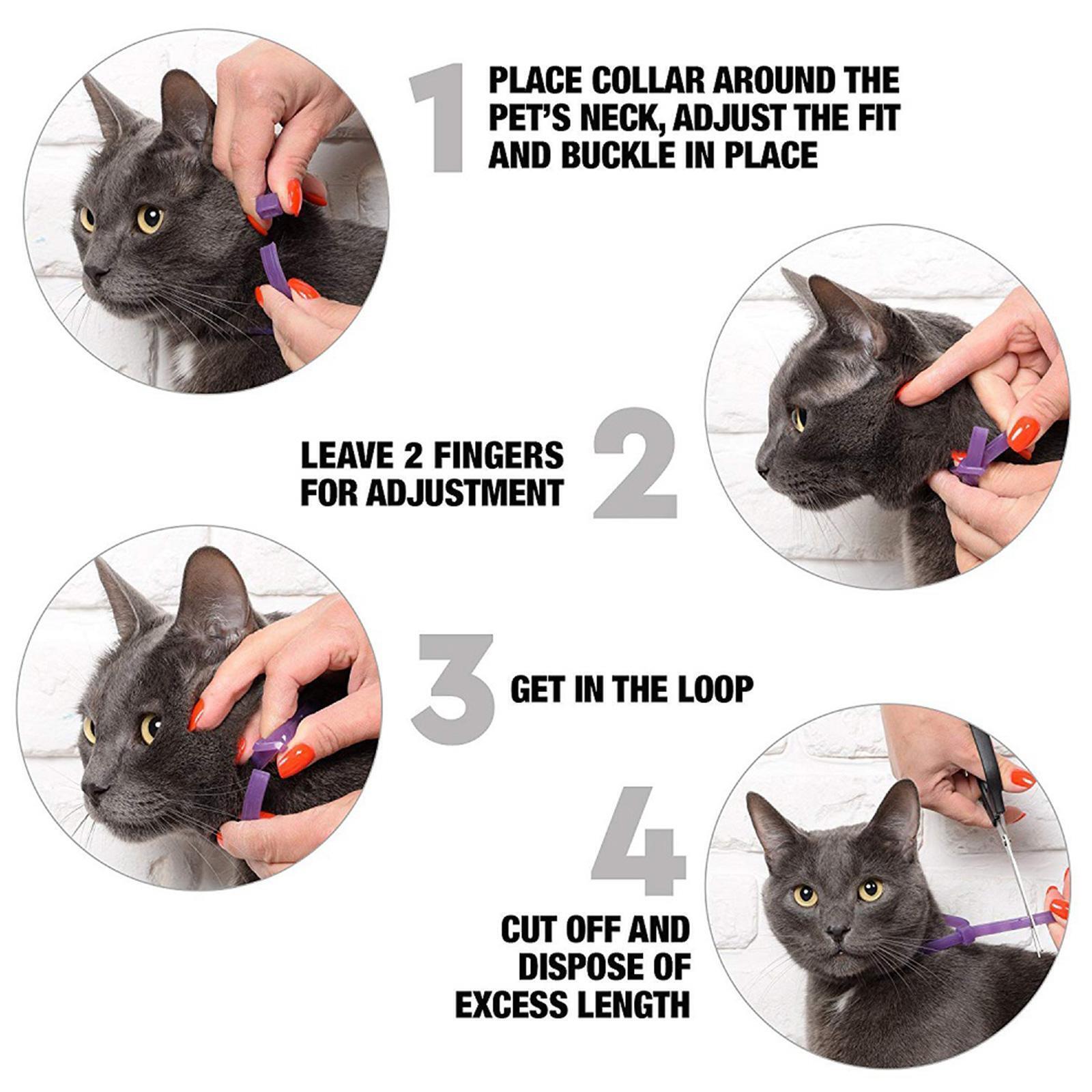 1 PLACE COLLAR AROUND THE PET'S NECK, ADJUST THE FIT AND BUCKLE IN PLACE

LEAVE 2 FINGERS FOR ADJUSTMENT 2

3 GET IN THE LOOP

4

CUT OFF AND DISPOSE OF EXCESS LENGTH