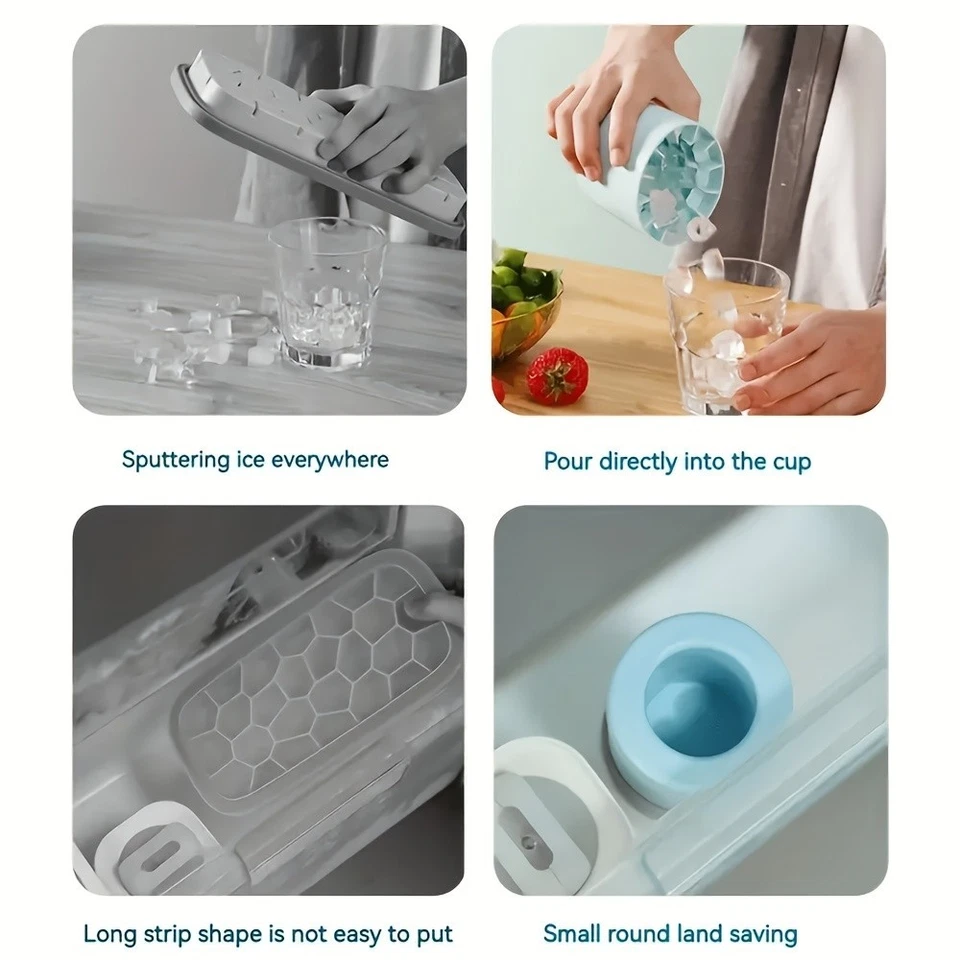 Sputtering ice everywhere

Pour directly into the cup

Long strip shape is not easy to put

Small round land saving