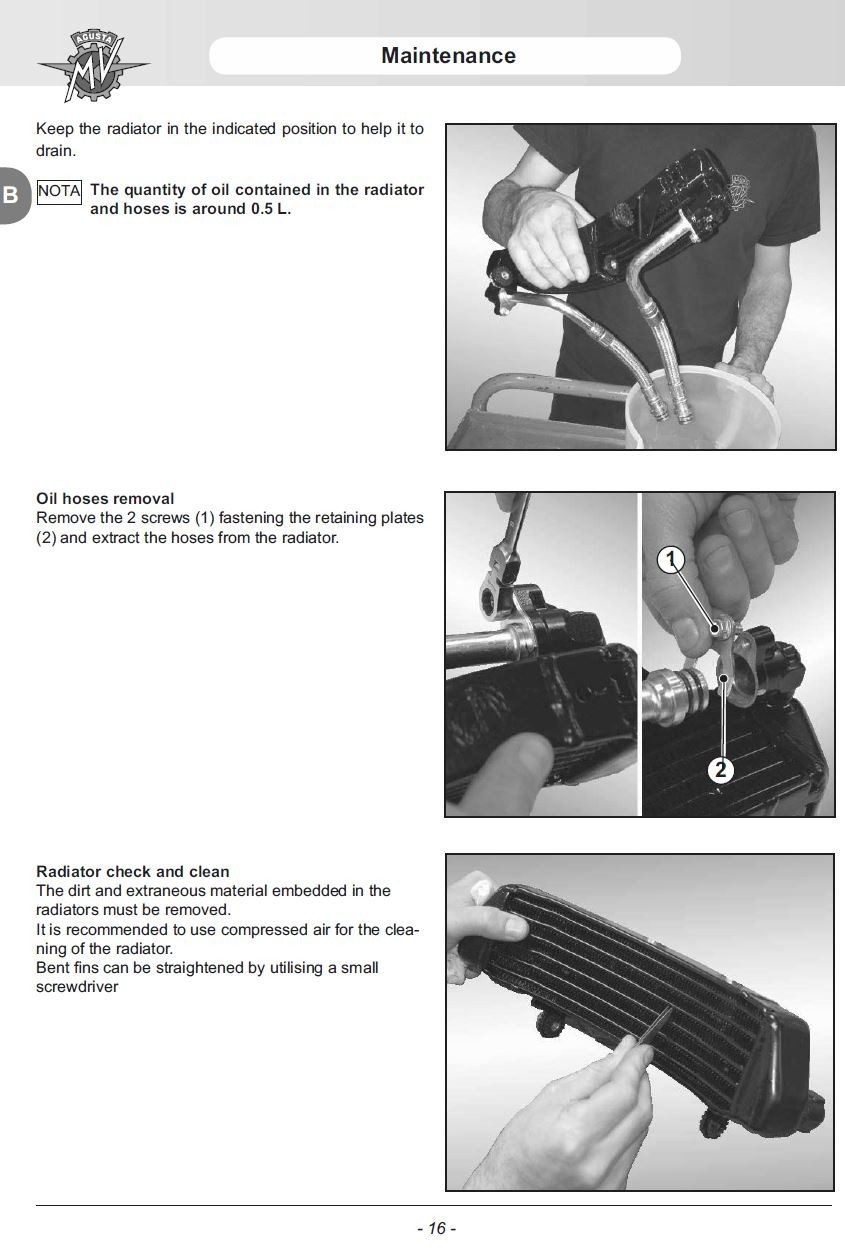 AGUSTA MV

Maintenance

Keep the radiator in the indicated position to help it to drain.

B

NOTA The quantity of oil contained in the radiator and hoses is around 0.5 L.

Oil hoses removal
Remove the 2 screws (1) fastening the retaining plates (2) and extract the hoses from the radiator.

1

2

Radiator check and clean
The dirt and extraneous material embedded in the radiators must be removed.
It is recommended to use compressed air for the cleaning of the radiator.
Bent fins can be straightened by utilising a small screwdriver

- 16 -