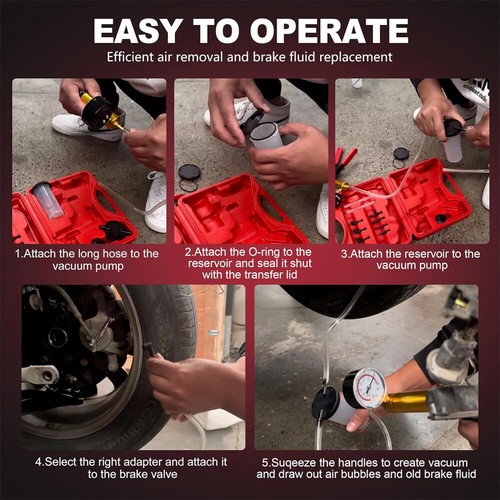 EASY TO OPERATE

Efficient air removal and brake fluid replacement

1.Attach the long hose to the vacuum pump

2.Attach the O-ring to the reservoir and seal it shut with the transfer lid

3.Attach the reservoir to the vacuum pump

4.Select the right adapter and attach it to the brake valve

5.Suqeeze the handles to create vacuum and draw out air bubbles and old brake fluid