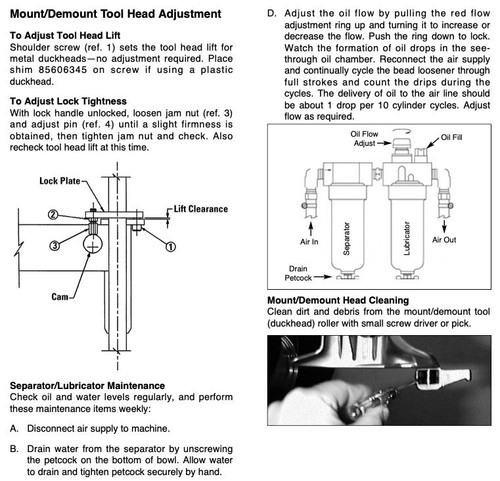 Mount/Demount Tool Head Adjustment

To Adjust Tool Head Lift
Shoulder screw (ref. 1) sets the tool head lift for metal duckheads—no adjustment required. Place shim 85606345 on screw if using a plastic duckhead.

To Adjust Lock Tightness
With lock handle unlocked, loosen jam nut (ref. 3) and adjust pin (ref. 4) until a slight firmness is obtained, then tighten jam nut and check. Also recheck tool head lift at this time.

Lock Plate
Lift Clearance
2
3
1
Cam

Separator/Lubricator Maintenance
Check oil and water levels regularly, and perform these maintenance items weekly:

A. Disconnect air supply to machine.

B. Drain water from the separator by unscrewing the petcock on the bottom of bowl. Allow water to drain and tighten petcock securely by hand.

D. Adjust the oil flow by pulling the red flow adjustment ring up and turning it to increase or decrease the flow. Push the ring down to lock. Watch the formation of oil drops in the see-through oil chamber. Reconnect the air supply and continually cycle the bead loosener through full strokes and count the drips during the cycles. The delivery of oil to the air line should be about 1 drop per 10 cylinder cycles. Adjust flow as required.

Oil Flow Adjust
Oil Fill
Air In
Separator
Lubricator
Air Out
Drain Petcock

Mount/Demount Head Cleaning
Clean dirt and debris from the mount/demount tool (duckhead) roller with small screw driver or pick.