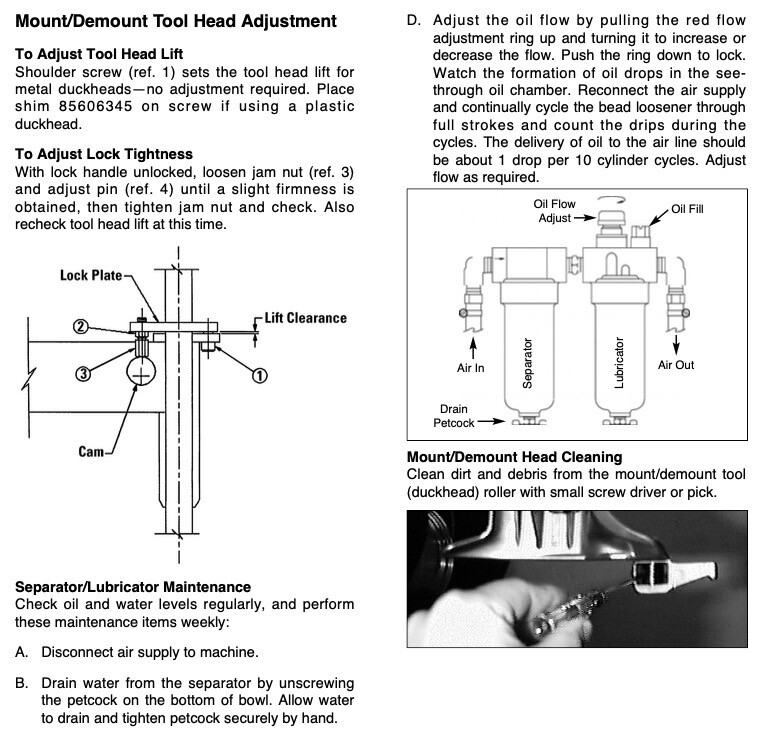 Mount/Demount Tool Head Adjustment

To Adjust Tool Head Lift
Shoulder screw (ref. 1) sets the tool head lift for metal duckheads—no adjustment required. Place shim 85606345 on screw if using a plastic duckhead.

To Adjust Lock Tightness
With lock handle unlocked, loosen jam nut (ref. 3) and adjust pin (ref. 4) until a slight firmness is obtained, then tighten jam nut and check. Also recheck tool head lift at this time.

Lock Plate
Lift Clearance
2
3
1
Cam

Separator/Lubricator Maintenance
Check oil and water levels regularly, and perform these maintenance items weekly:

A. Disconnect air supply to machine.

B. Drain water from the separator by unscrewing the petcock on the bottom of bowl. Allow water to drain and tighten petcock securely by hand.

D. Adjust the oil flow by pulling the red flow adjustment ring up and turning it to increase or decrease the flow. Push the ring down to lock. Watch the formation of oil drops in the see-through oil chamber. Reconnect the air supply and continually cycle the bead loosener through full strokes and count the drips during the cycles. The delivery of oil to the air line should be about 1 drop per 10 cylinder cycles. Adjust flow as required.

Oil Flow Adjust
Oil Fill
Air In
Separator
Lubricator
Air Out
Drain Petcock

Mount/Demount Head Cleaning
Clean dirt and debris from the mount/demount tool (duckhead) roller with small screw driver or pick.