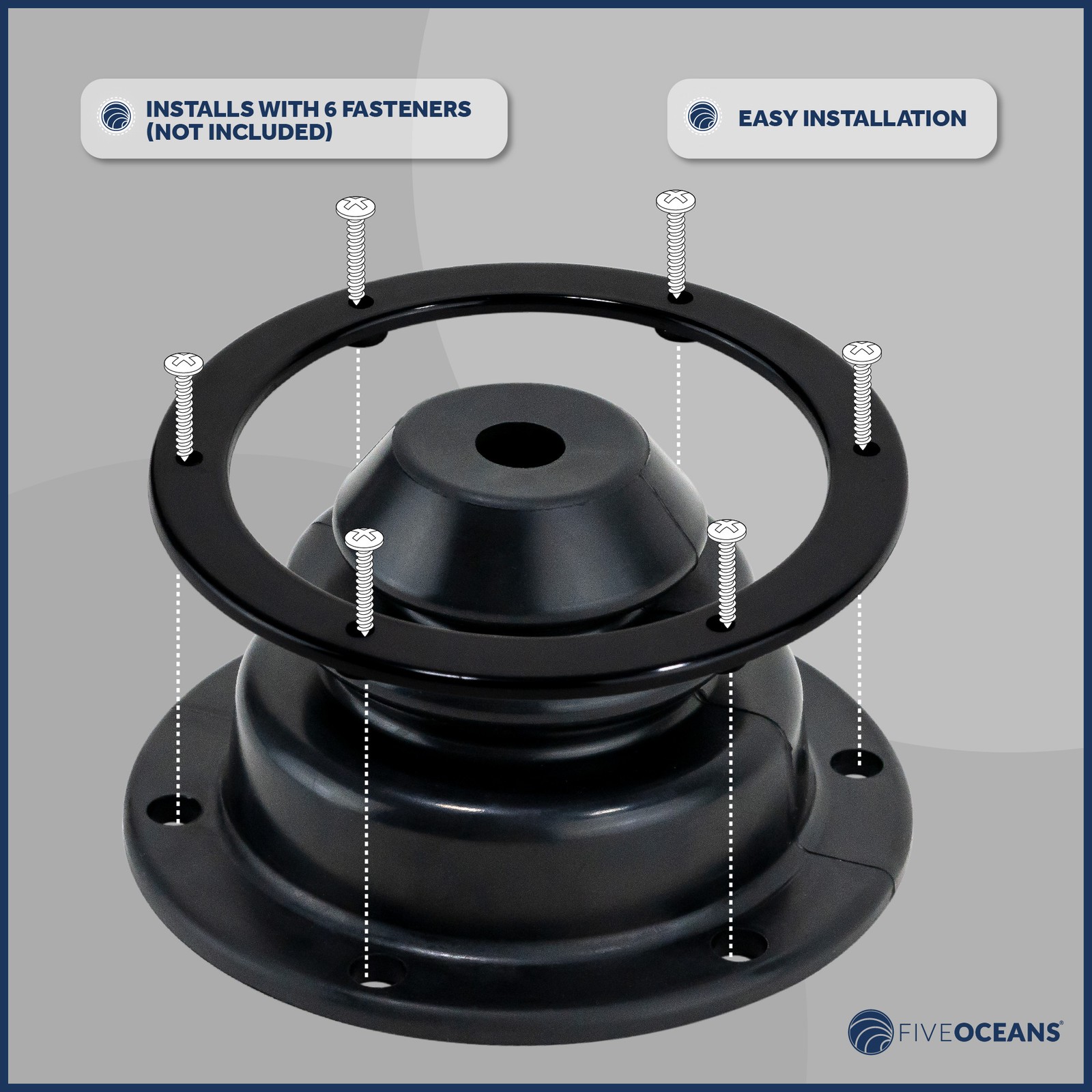 INSTALLS WITH 6 FASTENERS (NOT INCLUDED)

EASY INSTALLATION

FIVEOCEANS®