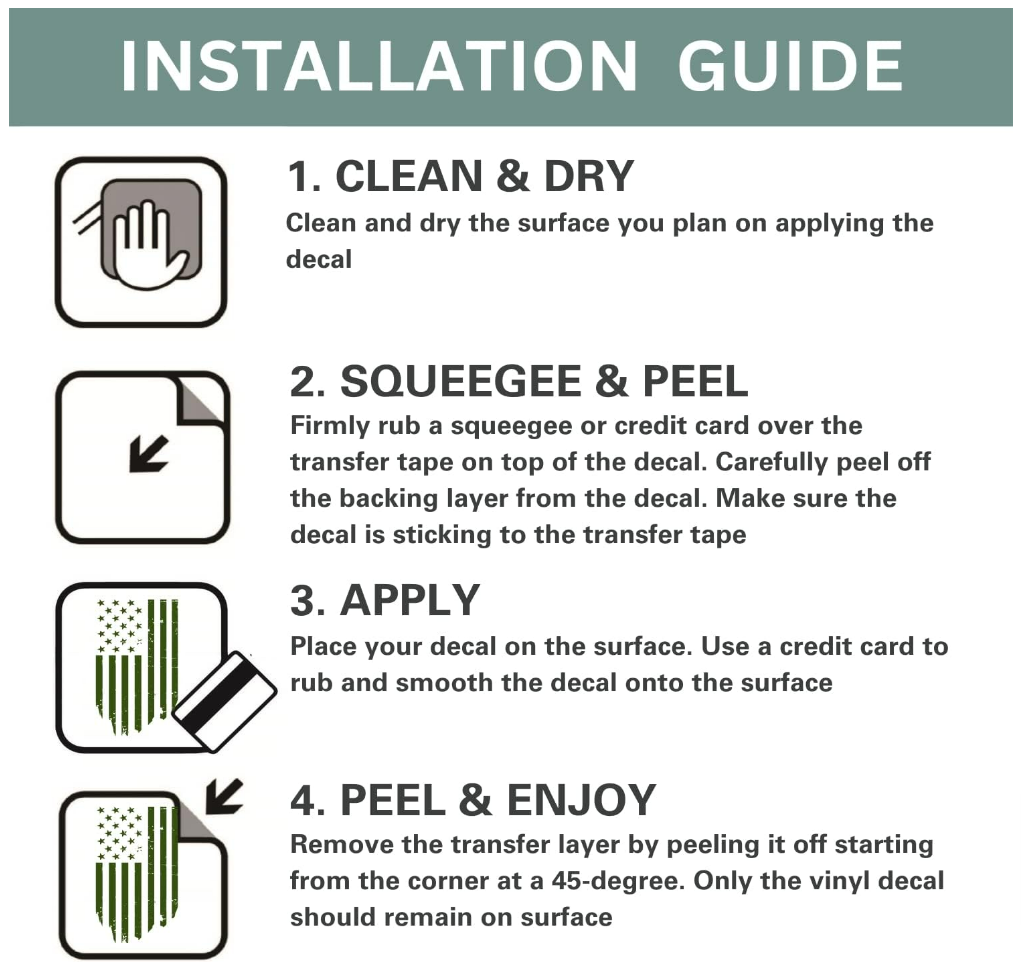 INSTALLATION GUIDE

1. CLEAN & DRY
Clean and dry the surface you plan on applying the decal

2. SQUEEGEE & PEEL
Firmly rub a squeegee or credit card over the transfer tape on top of the decal. Carefully peel off the backing layer from the decal. Make sure the decal is sticking to the transfer tape

3. APPLY
Place your decal on the surface. Use a credit card to rub and smooth the decal onto the surface

4. PEEL & ENJOY
Remove the transfer layer by peeling it off starting from the corner at a 45-degree. Only the vinyl decal should remain on surface