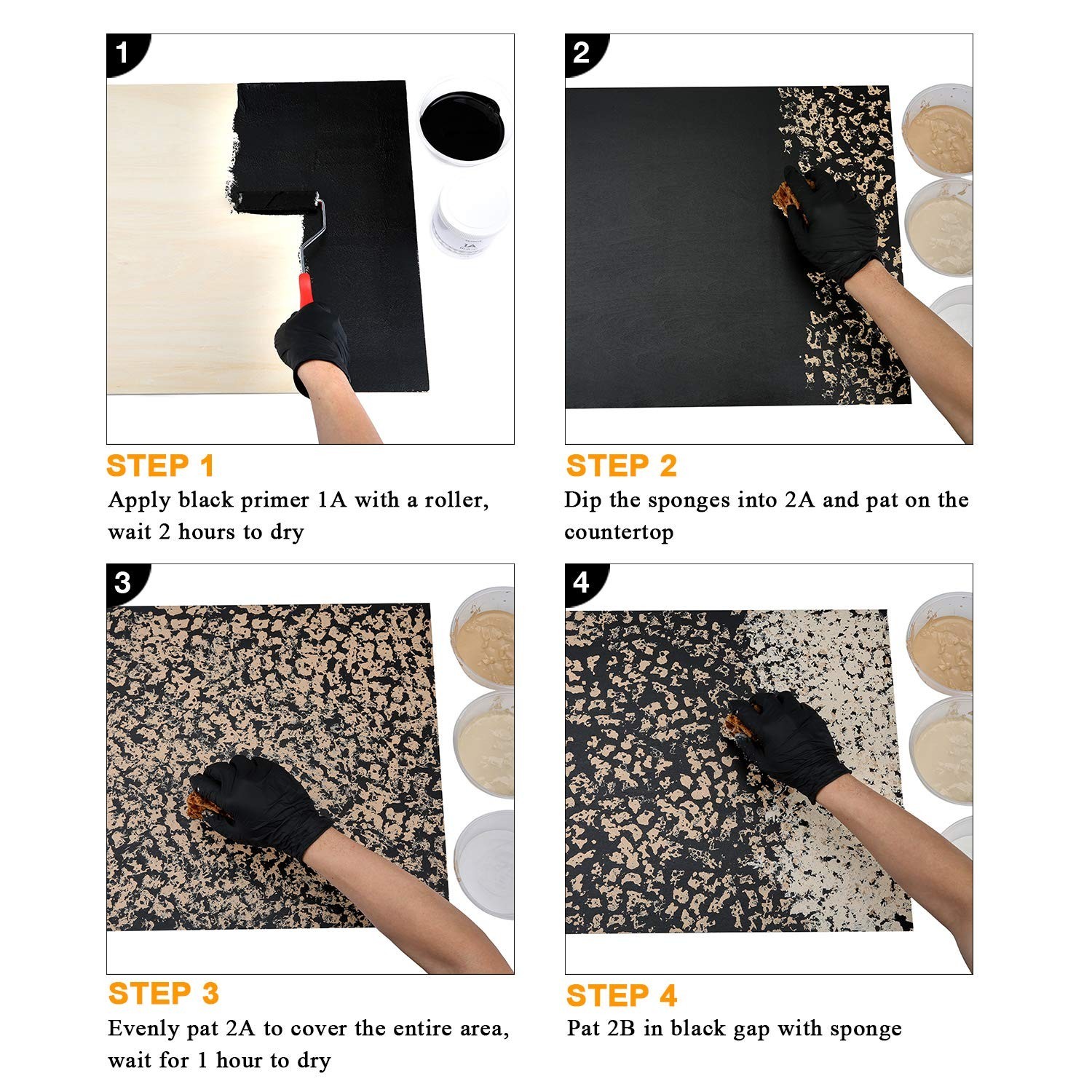 1

STEP 1

Apply black primer 1A with a roller, wait 2 hours to dry

2

STEP 2

Dip the sponges into 2A and pat on the countertop

3

STEP 3

Evenly pat 2A to cover the entire area, wait for 1 hour to dry

4

STEP 4

Pat 2B in black gap with sponge